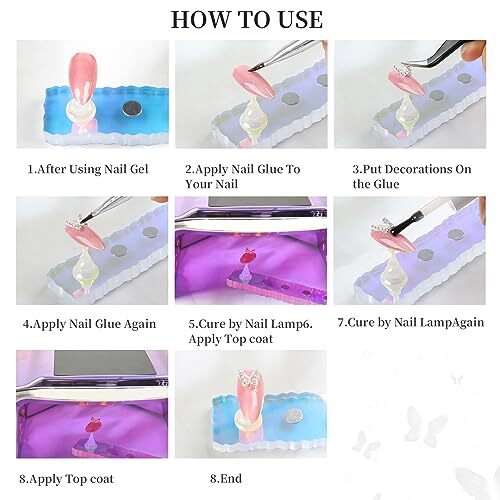 HOW TO USE

1.After Using Nail Gel

2.Apply Nail Glue To Your Nail

3.Put Decorations On the Glue

4.Apply Nail Glue Again

5.Cure by Nail Lamp6. Apply Top coat

7.Cure by Nail LampAgain

8.Apply Top coat

8.End