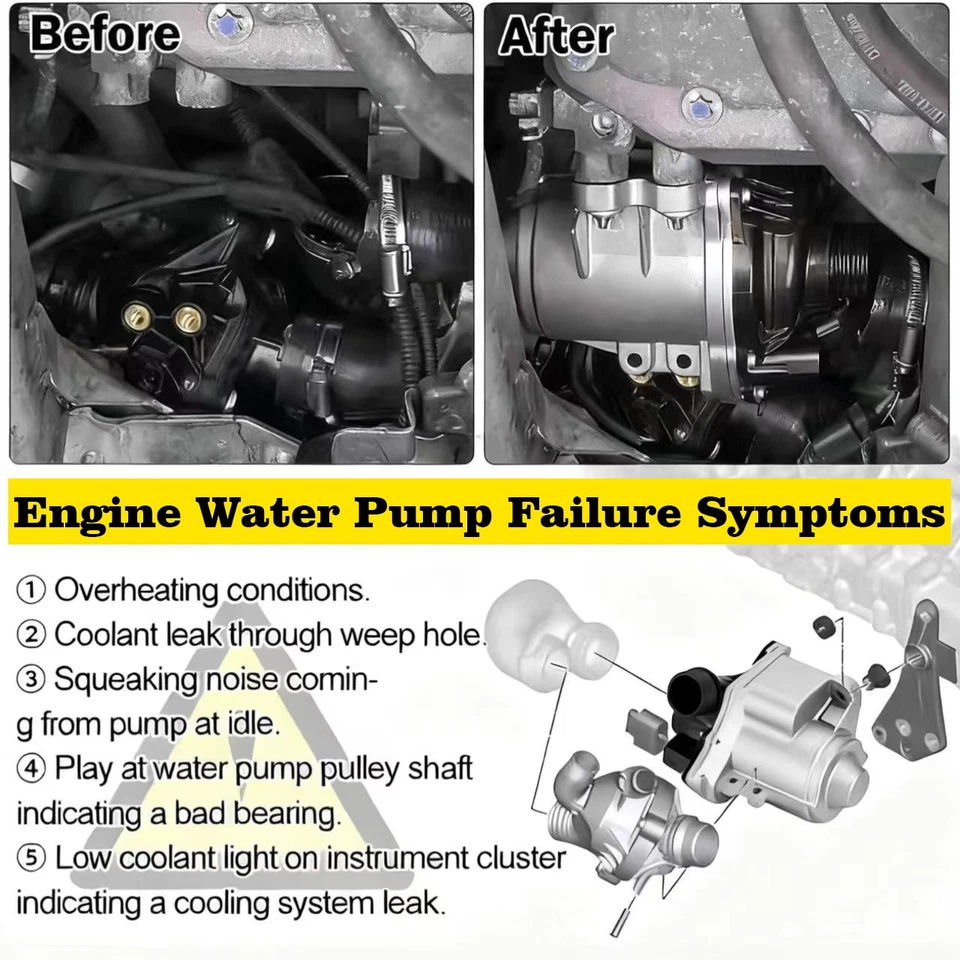 Before

After

Engine Water Pump Failure Symptoms

① Overheating conditions.
② Coolant leak through weep hole.
③ Squeaking noise coming from pump at idle.
④ Play at water pump pulley shaft indicating a bad bearing.
⑤ Low coolant light on instrument cluster indicating a cooling system leak.