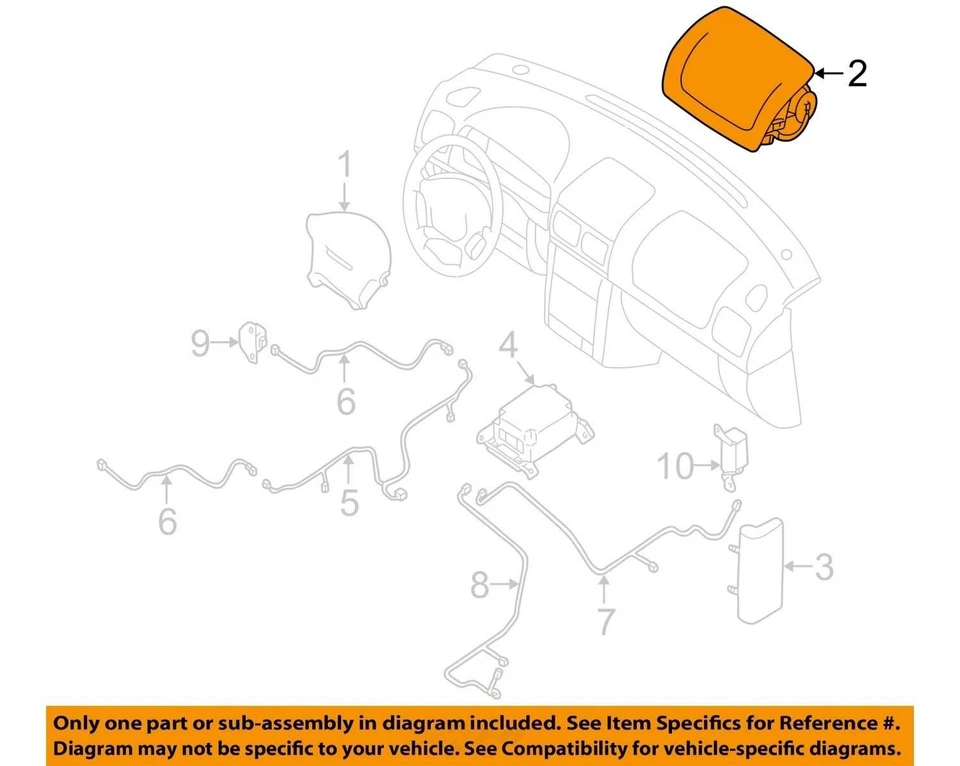 2
1
9
6
4
10
6
5
3
8
7

Only one part or sub-assembly in diagram included. See Item Specifics for Reference #.
Diagram may not be specific to your vehicle. See Compatibility for vehicle-specific diagrams.