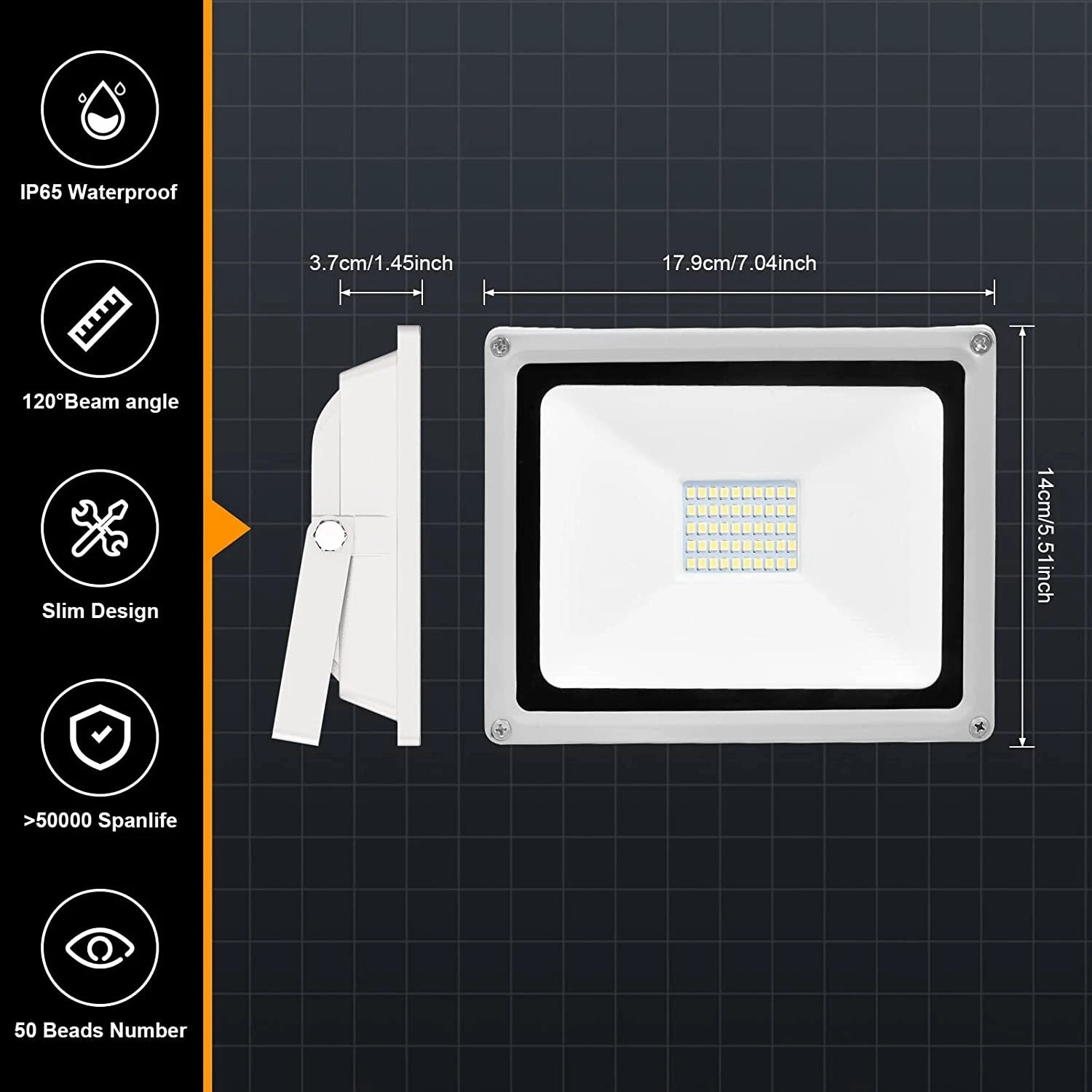 IP65 Waterproof

120°Beam angle

Slim Design

>50000 Spanlife

50 Beads Number

3.7cm/1.45inch

17.9cm/7.04inch

14cm/5.51inch