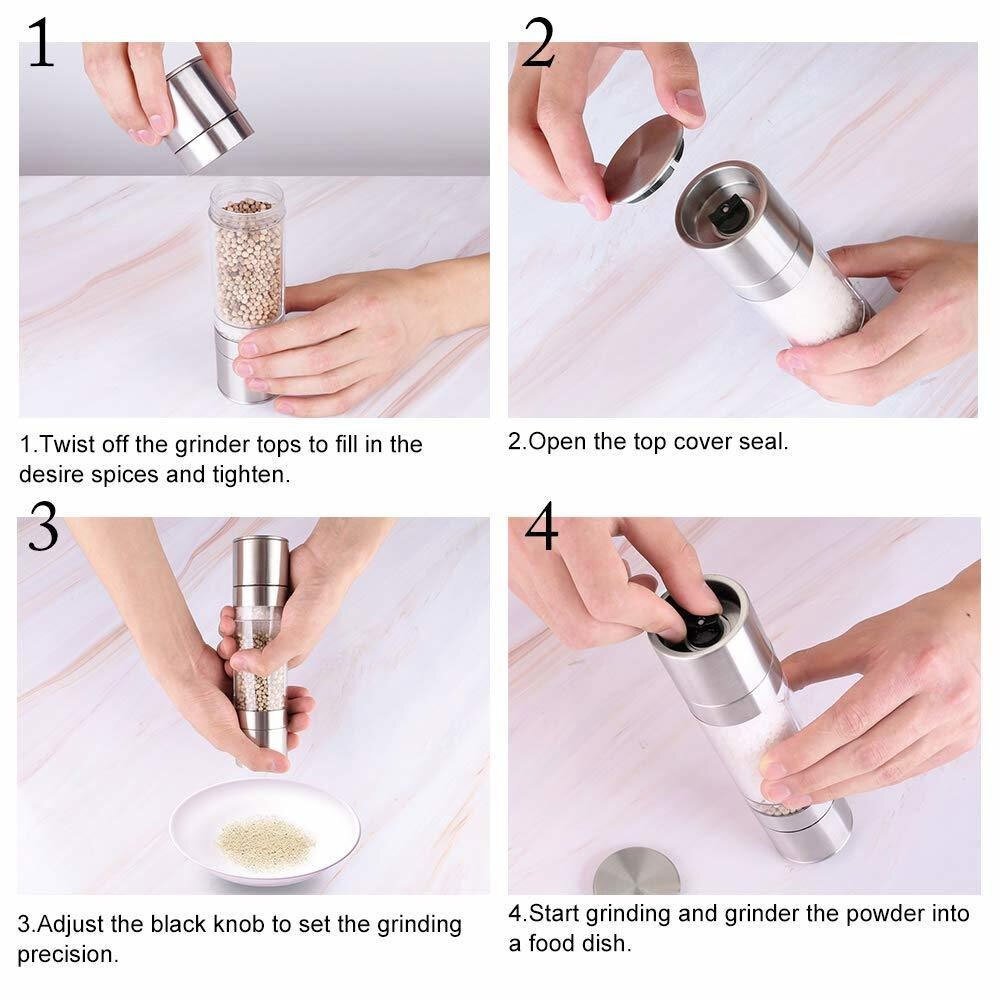 1

1.Twist off the grinder tops to fill in the desire spices and tighten.

2

2.Open the top cover seal.

3

3.Adjust the black knob to set the grinding precision.

4

4.Start grinding and grinder the powder into a food dish.