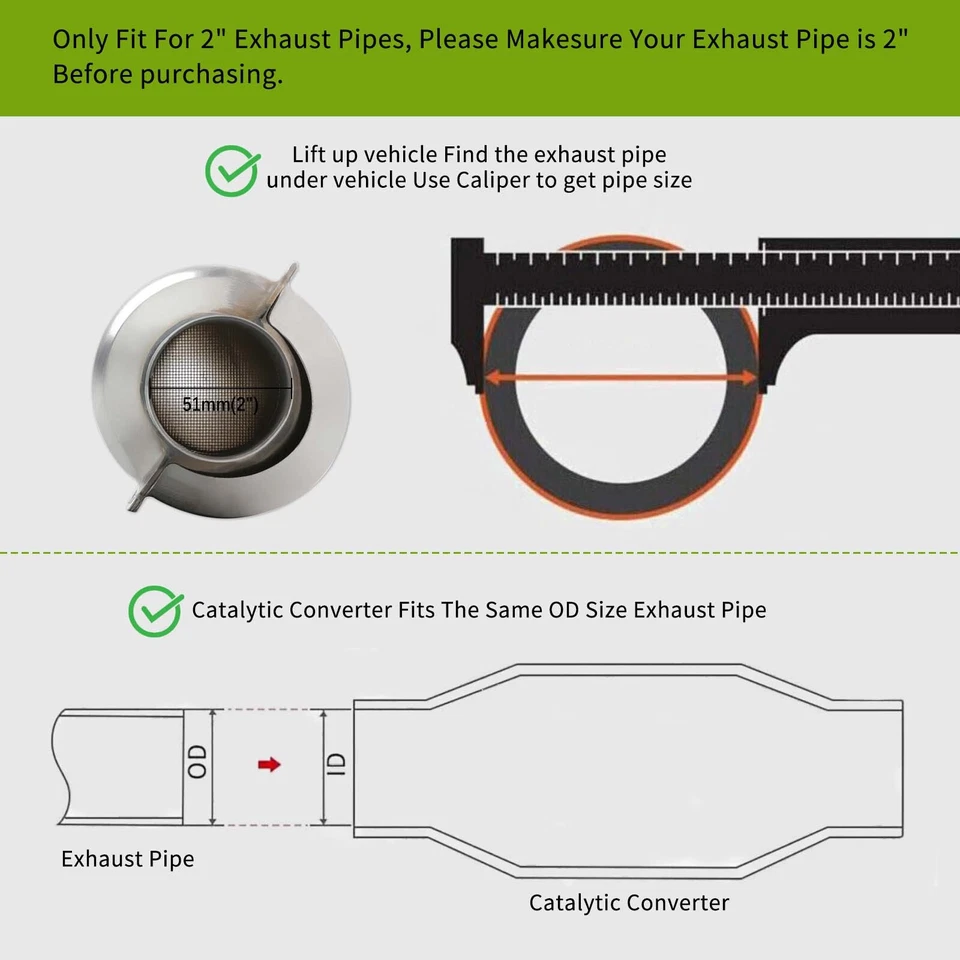 Only Fit For 2" Exhaust Pipes, Please Makesure Your Exhaust Pipe is 2" Before purchasing.

Lift up vehicle Find the exhaust pipe under vehicle Use Caliper to get pipe size

51mm(2")

Catalytic Converter Fits The Same OD Size Exhaust Pipe

OD

ID

Exhaust Pipe

Catalytic Converter