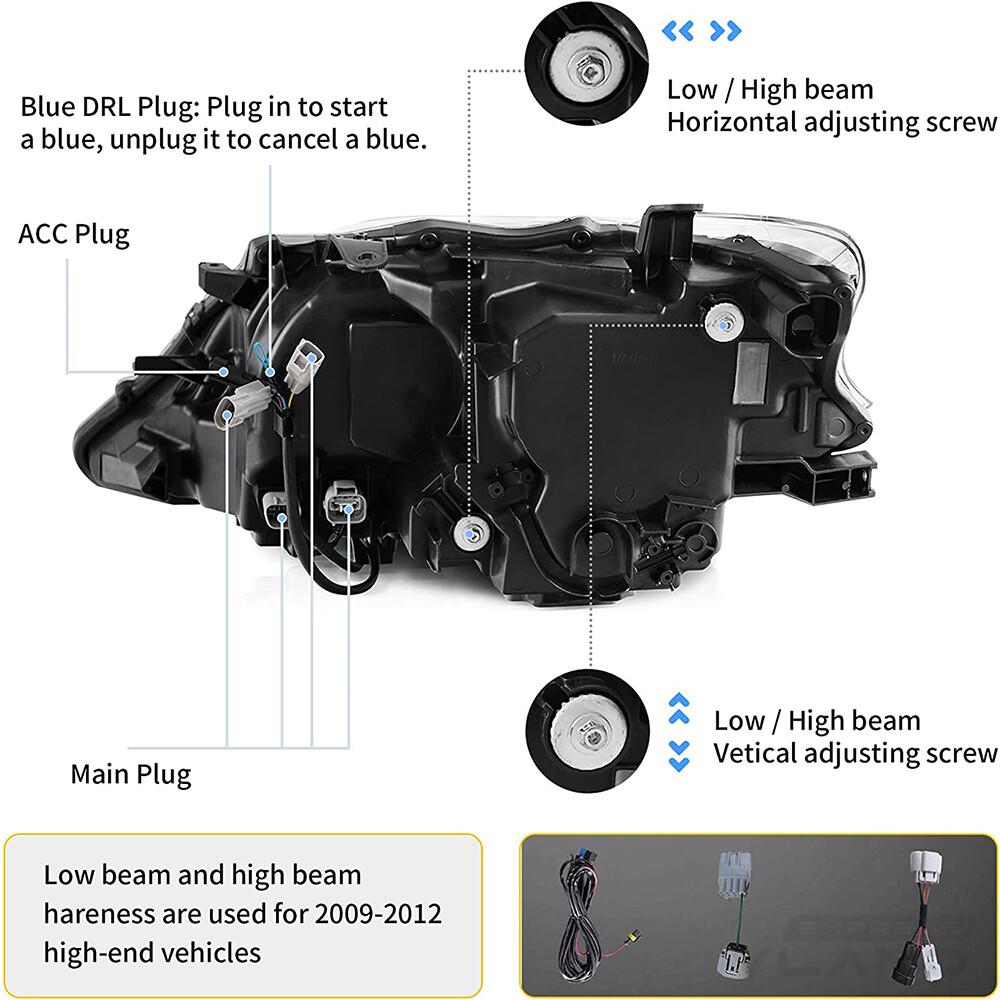 Blue DRL Plug: Plug in to start a blue, unplug it to cancel a blue.

ACC Plug

Low / High beam
Horizontal adjusting screw

Low / High beam
Vetical adjusting screw

Main Plug

Low beam and high beam hareness are used for 2009-2012 high-end vehicles