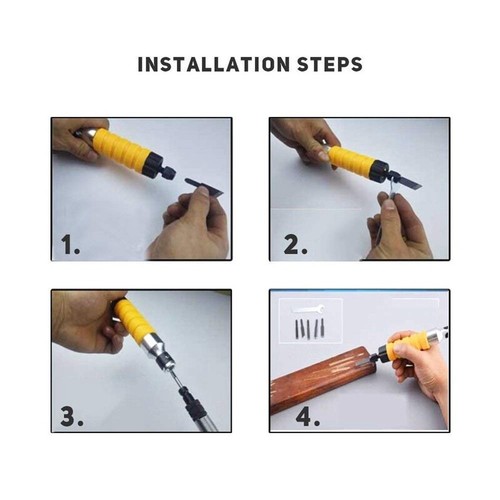 INSTALLATION STEPS

1.

2.

3.

4.