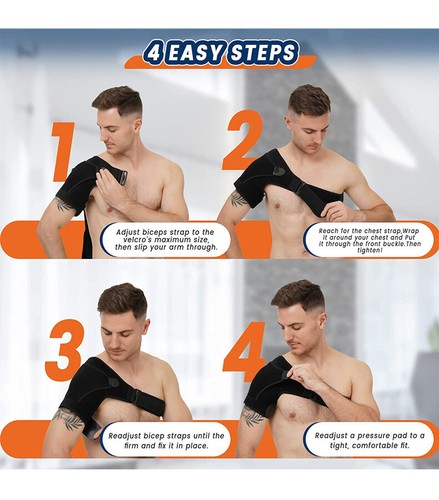 4 EASY STEPS

1

Adjust biceps strap to the velcro's maximum size, then slip your arm through.

2

Reach for the chest strap,Wrap it around your chest and Put it through the front buckle.Then tighten!

3

Readjust bicep straps until the firm and fix it in place.

4

Readjust a pressure pad to a tight, comfortable fit.