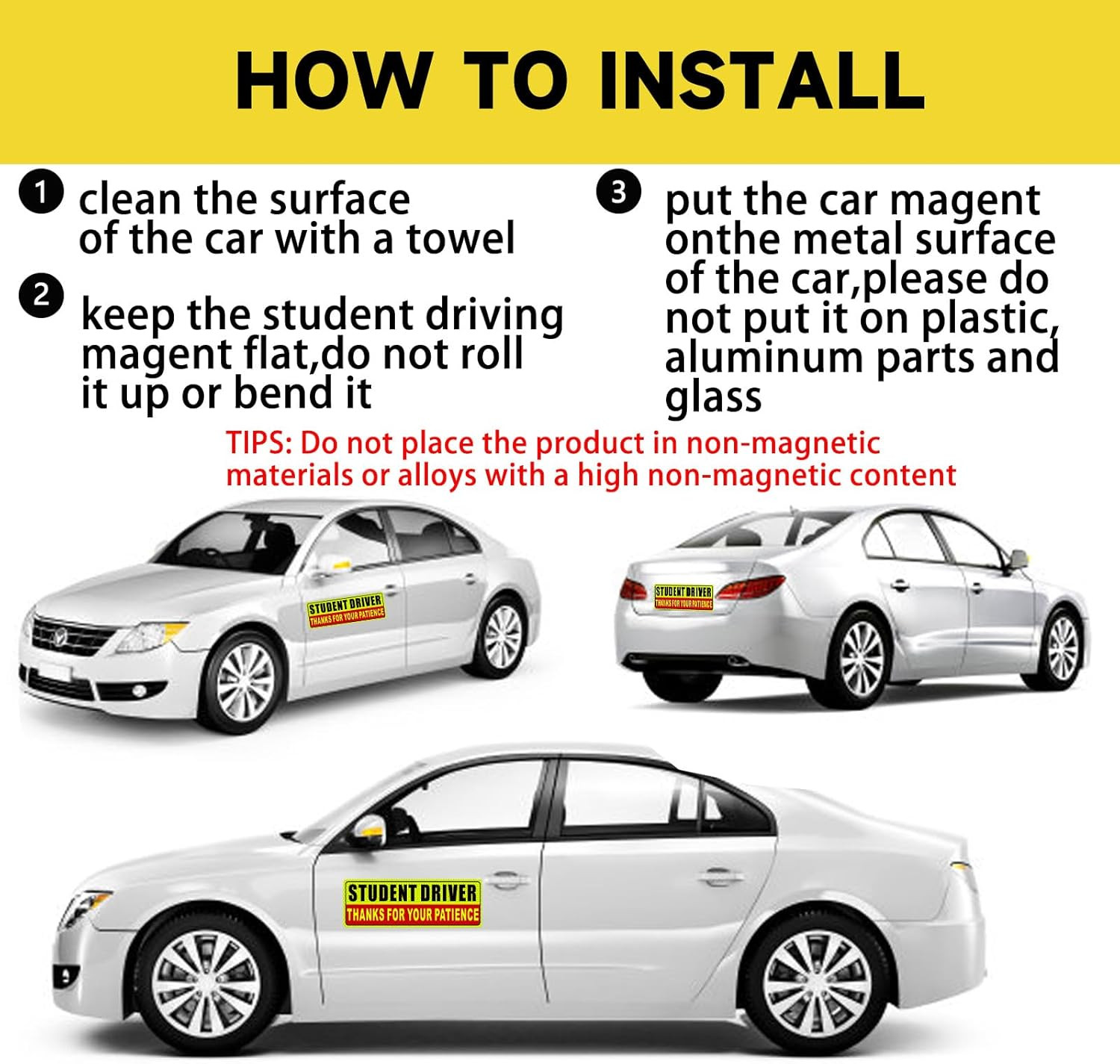 HOW TO INSTALL

1 clean the surface of the car with a towel

2 keep the student driving magent flat,do not roll it up or bend it

3 put the car magent onthe metal surface of the car,please do not put it on plastic, aluminum parts and glass

TIPS: Do not place the product in non-magnetic materials or alloys with a high non-magnetic content

STUDENT DRIVER
THANKS FOR YOUR PATIENCE

STUDENT DRIVER
THANKS FOR YOUR PATIENCE

STUDENT DRIVER
THANKS FOR YOUR PATIENCE