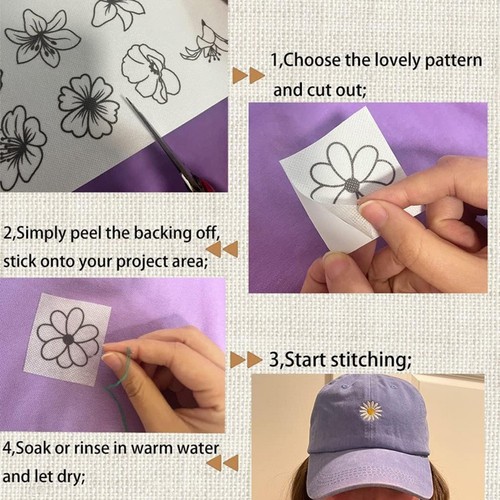 1,Choose the lovely pattern and cut out;

2,Simply peel the backing off, stick onto your project area;

3,Start stitching;

4,Soak or rinse in warm water and let dry;