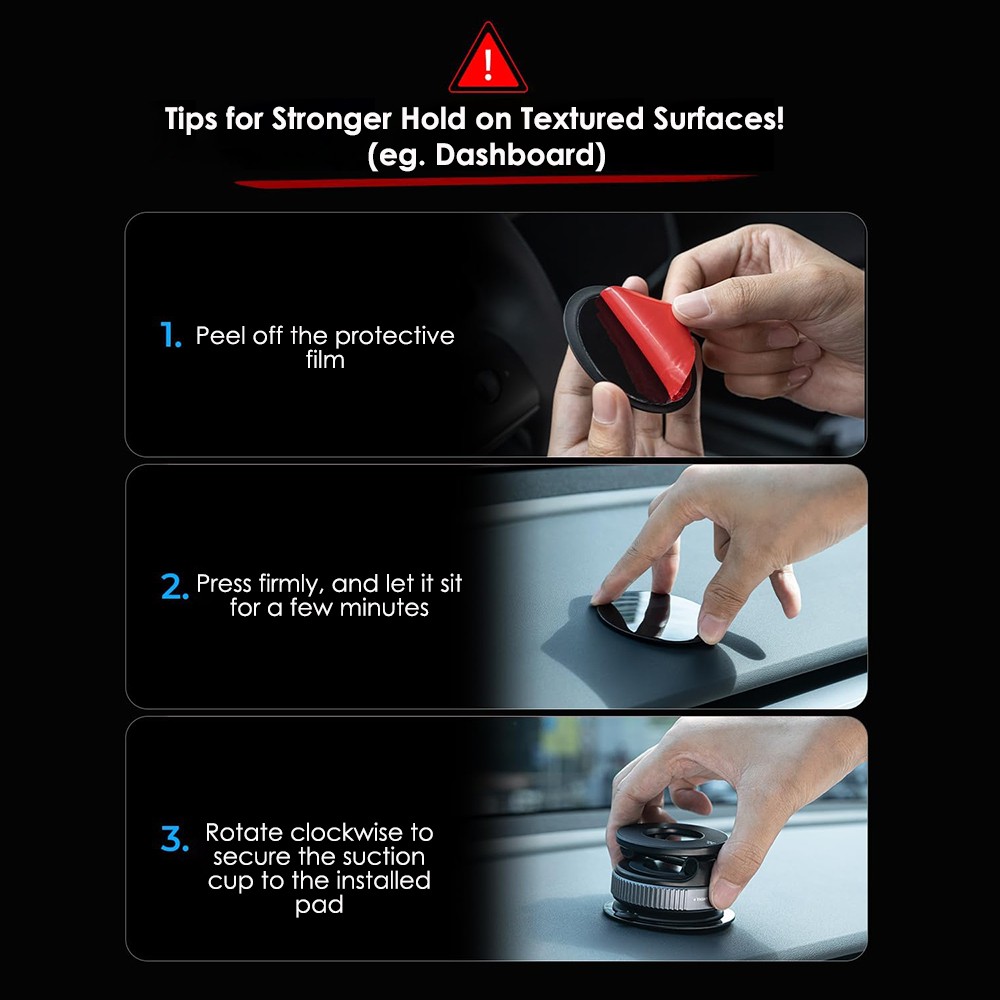 !

Tips for Stronger Hold on Textured Surfaces!
(eg. Dashboard)

1. Peel off the protective film

2. Press firmly, and let it sit for a few minutes

3. Rotate clockwise to secure the suction cup to the installed pad