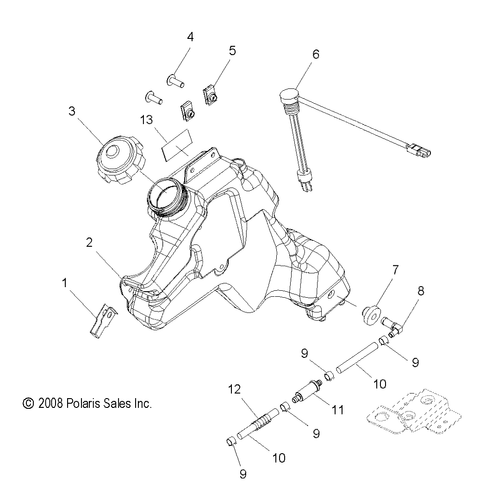 4
5
6
3
13
2
1
7
8
9
9
10
12
11
9
10
9
© 2008 Polaris Sales Inc.