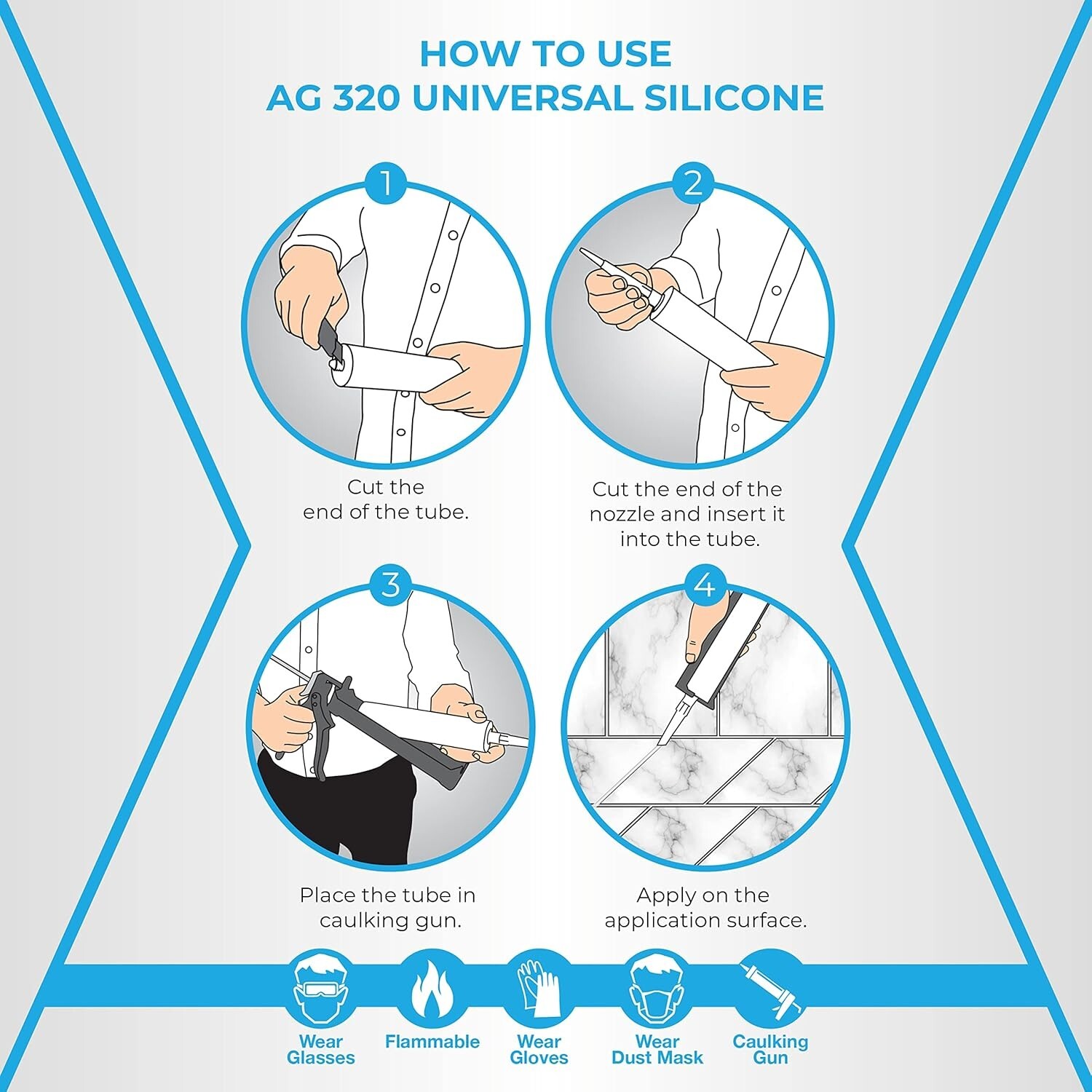 HOW TO USE
AG 320 UNIVERSAL SILICONE

1

Cut the end of the tube.

2

Cut the end of the nozzle and insert it into the tube.

3

Place the tube in caulking gun.

4

Apply on the application surface.

Wear Glasses

Flammable

Wear Gloves

Wear Dust Mask

Caulking Gun