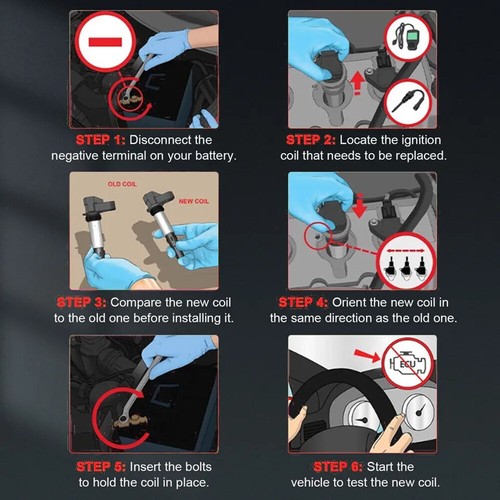 STEP 1: Disconnect the negative terminal on your battery.

STEP 2: Locate the ignition coil that needs to be replaced.

OLD COIL

NEW COIL

STEP 3: Compare the new coil to the old one before installing it.

STEP 4: Orient the new coil in the same direction as the old one.

STEP 5: Insert the bolts to hold the coil in place.

ECU

STEP 6: Start the vehicle to test the new coil.