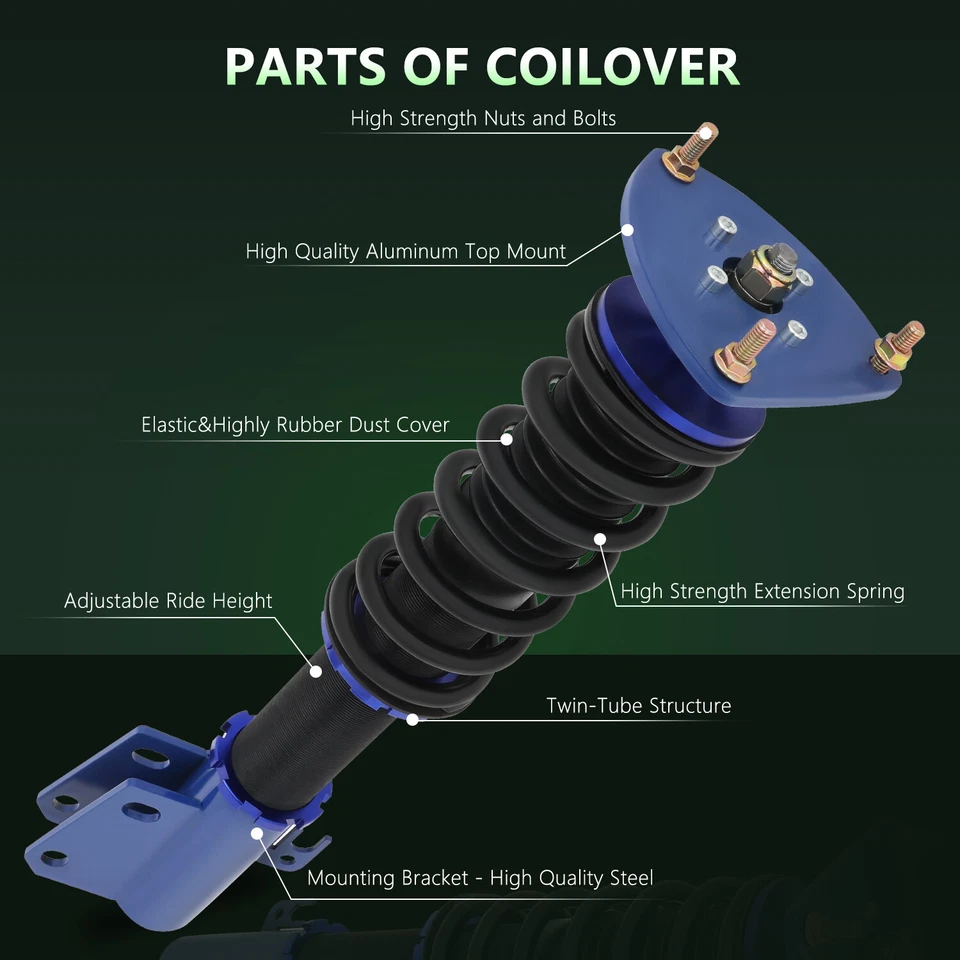 PARTS OF COILOVER

High Strength Nuts and Bolts

High Quality Aluminum Top Mount

Elastic&Highly Rubber Dust Cover

High Strength Extension Spring

Adjustable Ride Height

Twin-Tube Structure

Mounting Bracket - High Quality Steel