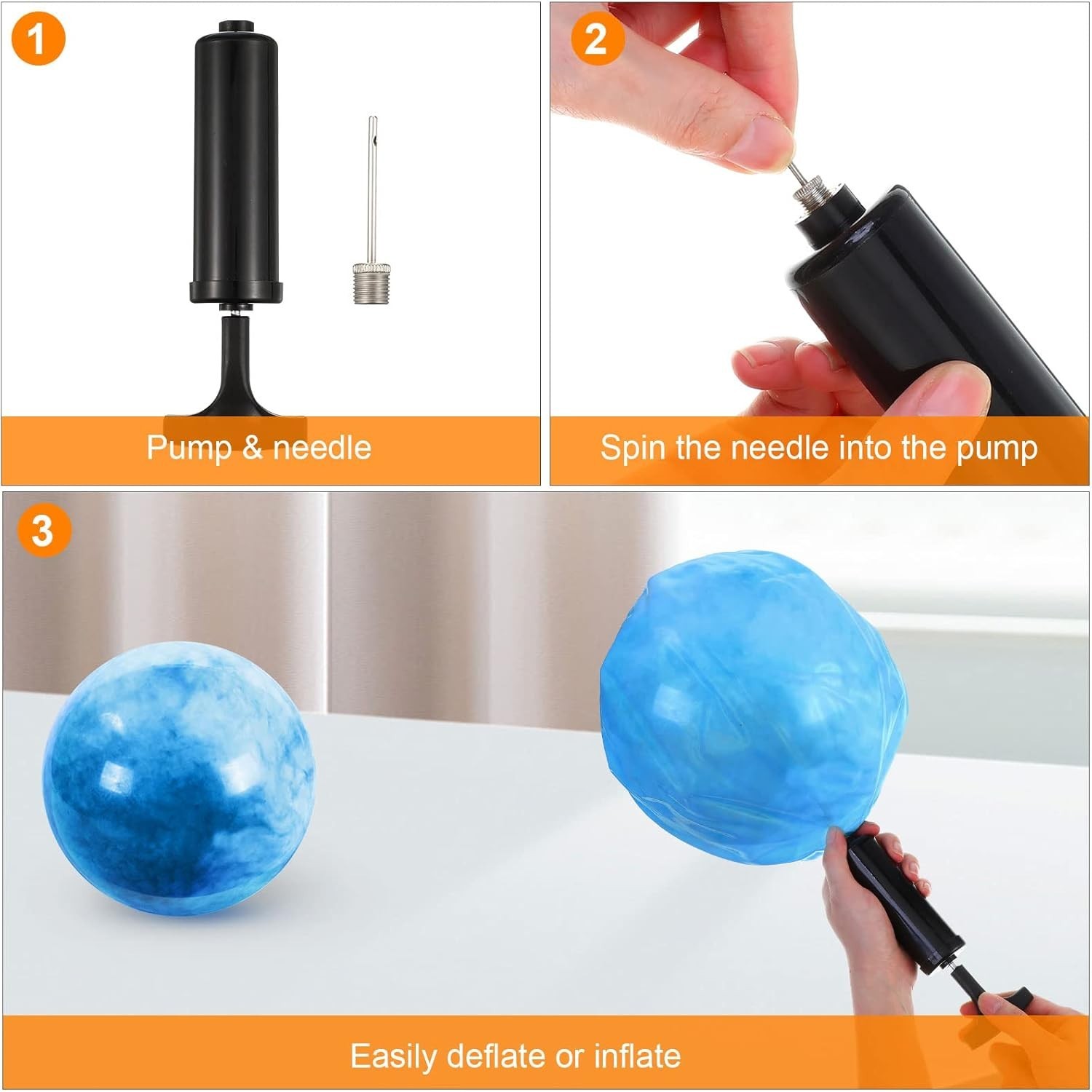 1

Pump & needle

2

Spin the needle into the pump

3

Easily deflate or inflate