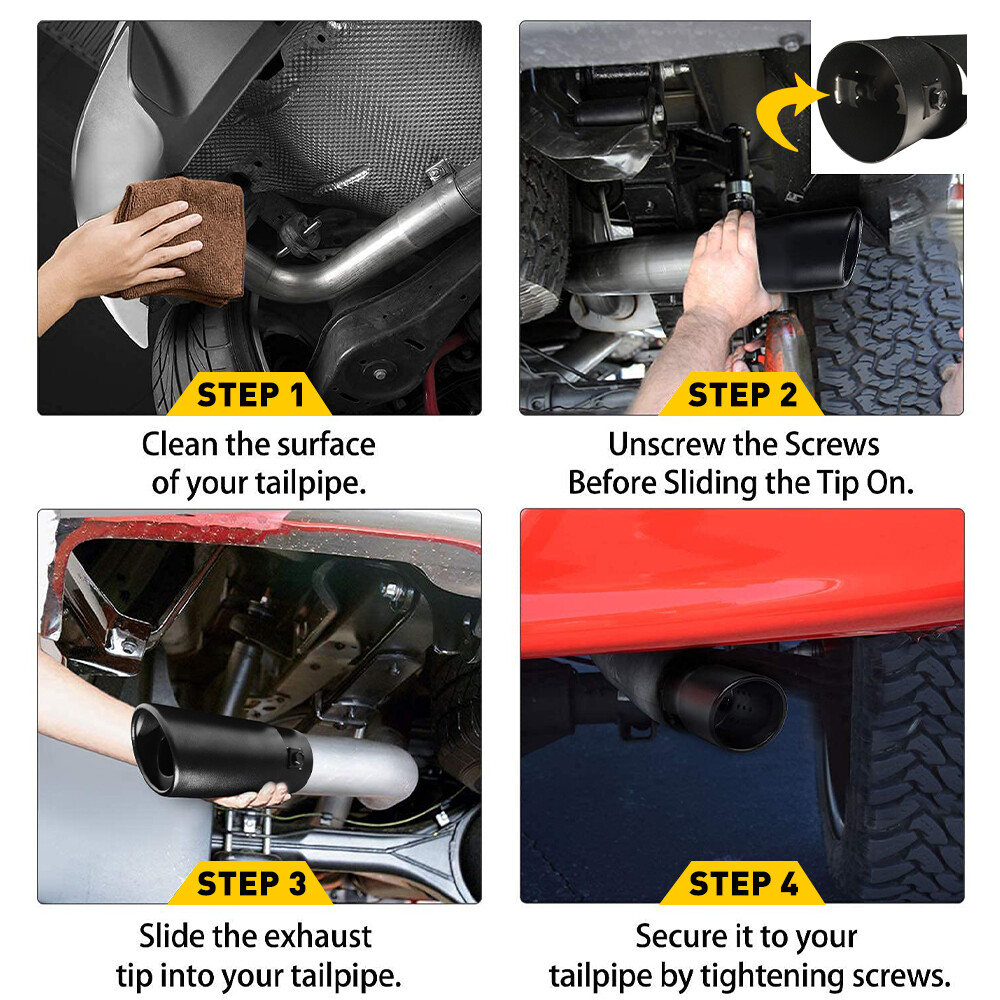 STEP 1

Clean the surface of your tailpipe.

STEP 2

Unscrew the Screws Before Sliding the Tip On.

STEP 3

Slide the exhaust tip into your tailpipe.

STEP 4

Secure it to your tailpipe by tightening screws.