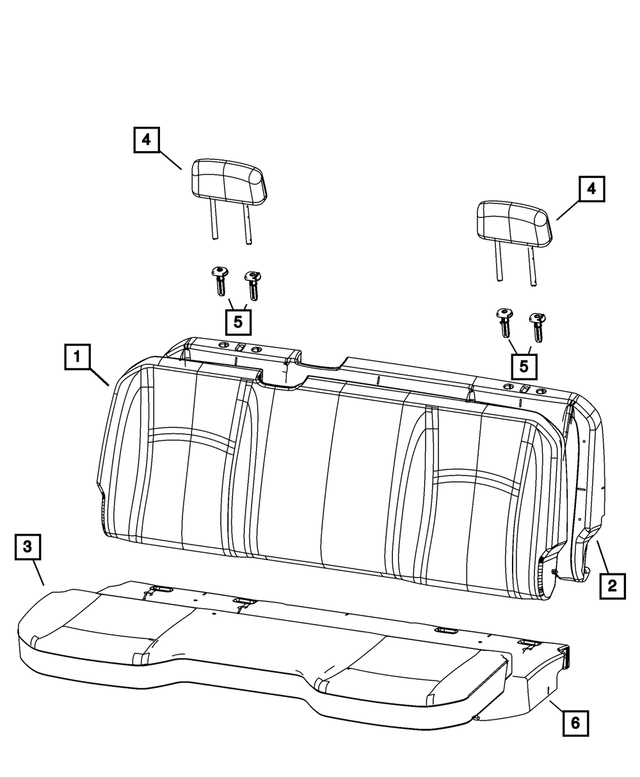 4
4
5
5
1
3
2
6