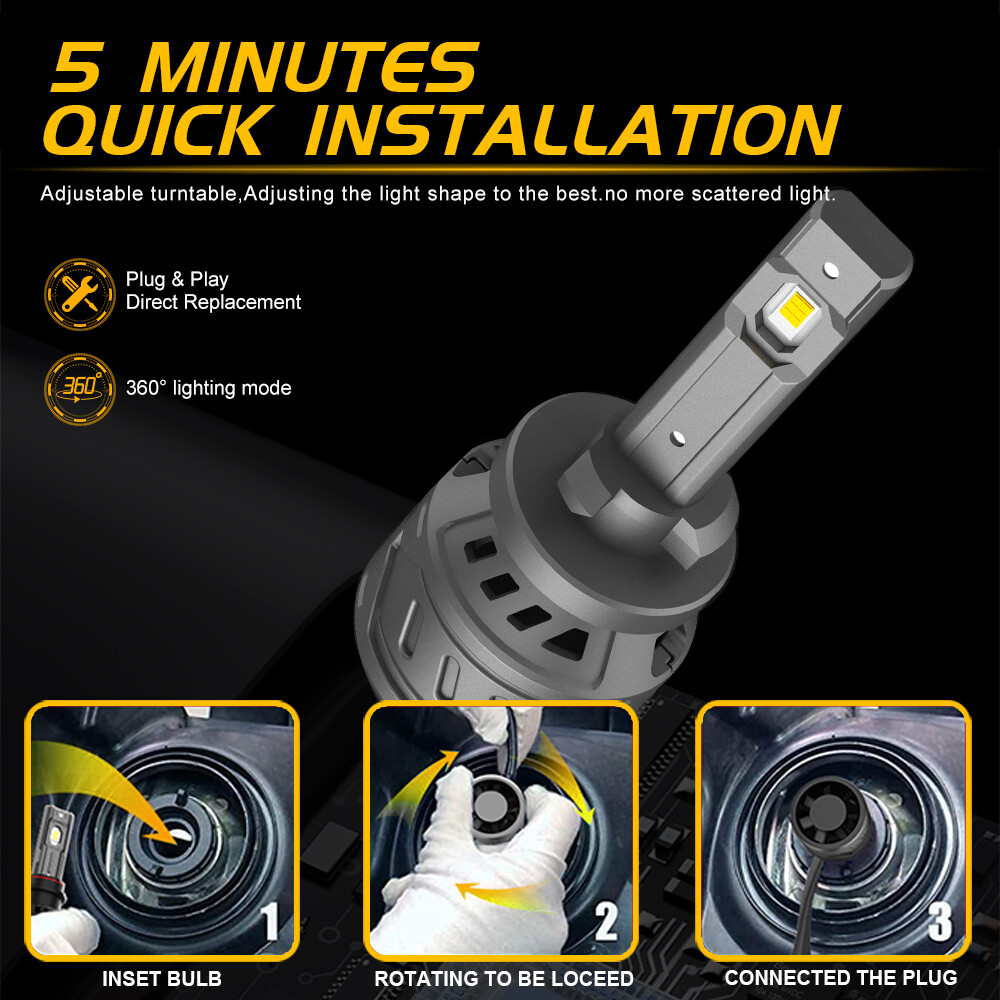 5 MINUTES
QUICK INSTALLATION

Adjustable turntable,Adjusting the light shape to the best.no more scattered light.

Plug & Play
Direct Replacement

360°

360° lighting mode

1

INSET BULB

2

ROTATING TO BE LOCEED

3

CONNECTED THE PLUG