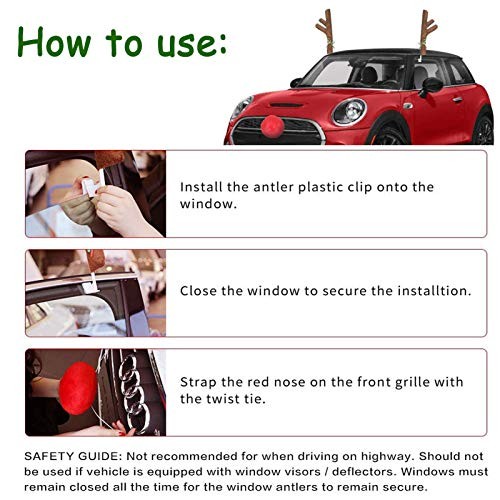 How to use:

Install the antler plastic clip onto the window.

Close the window to secure the installtion.

Strap the red nose on the front grille with the twist tie.

SAFETY GUIDE: Not recommended for when driving on highway. Should not be used if vehicle is equipped with window visors / deflectors. Windows must remain closed all the time for the window antlers to remain secure.