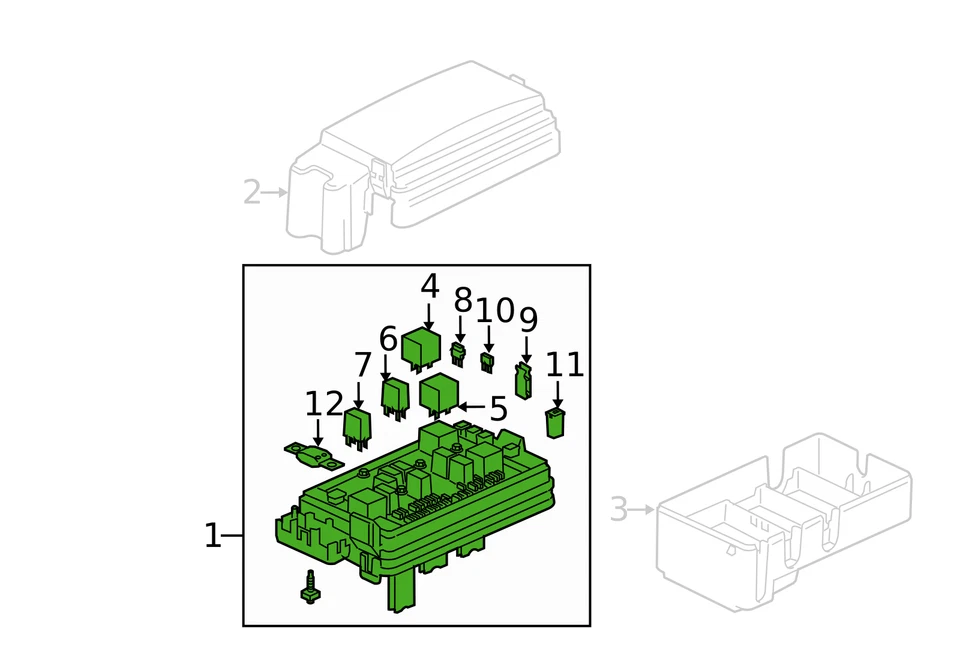 2
4
8
10
9
6
7
11
12
5
1
3