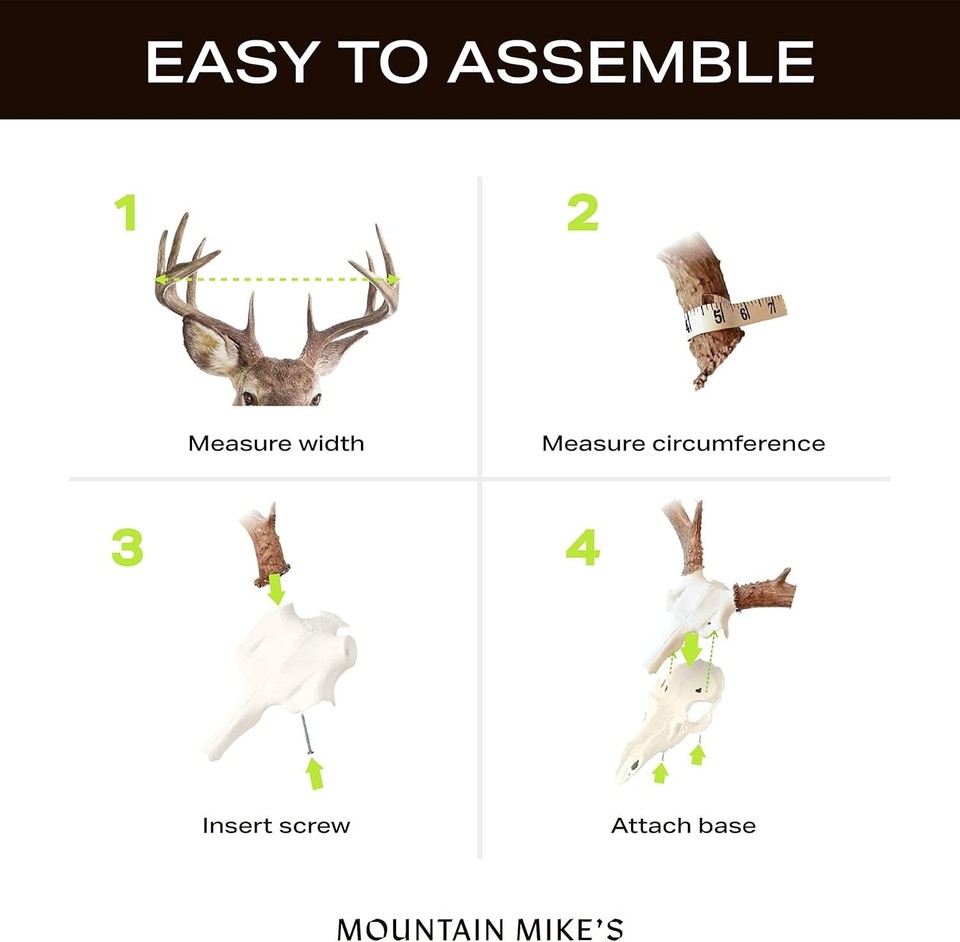 EASY TO ASSEMBLE

1

Measure width

2

5 6 7

Measure circumference

3

Insert screw

4

Attach base

MOUNTAIN MIKE'S