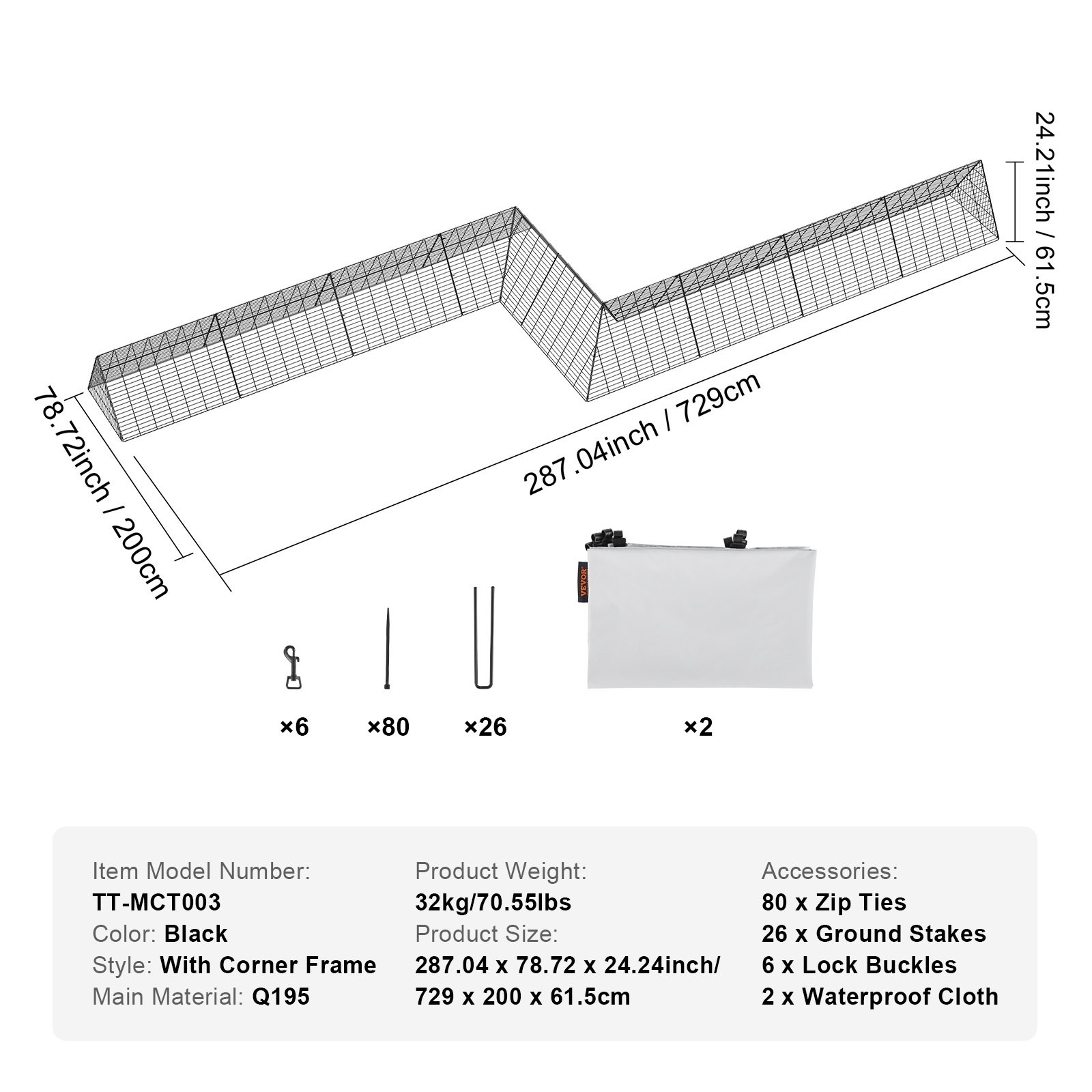 24.21inch / 61.5cm

78.72inch / 200cm

287.04inch / 729cm

VEVOR

×6 ×80 ×26 ×2

Item Model Number:
TT-MCT003
Color: Black
Style: With Corner Frame
Main Material: Q195

Product Weight:
32kg/70.55lbs
Product Size:
287.04 x 78.72 x 24.24inch/
729 x 200 x 61.5cm

Accessories:
80 x Zip Ties
26 x Ground Stakes
6 x Lock Buckles
2 x Waterproof Cloth