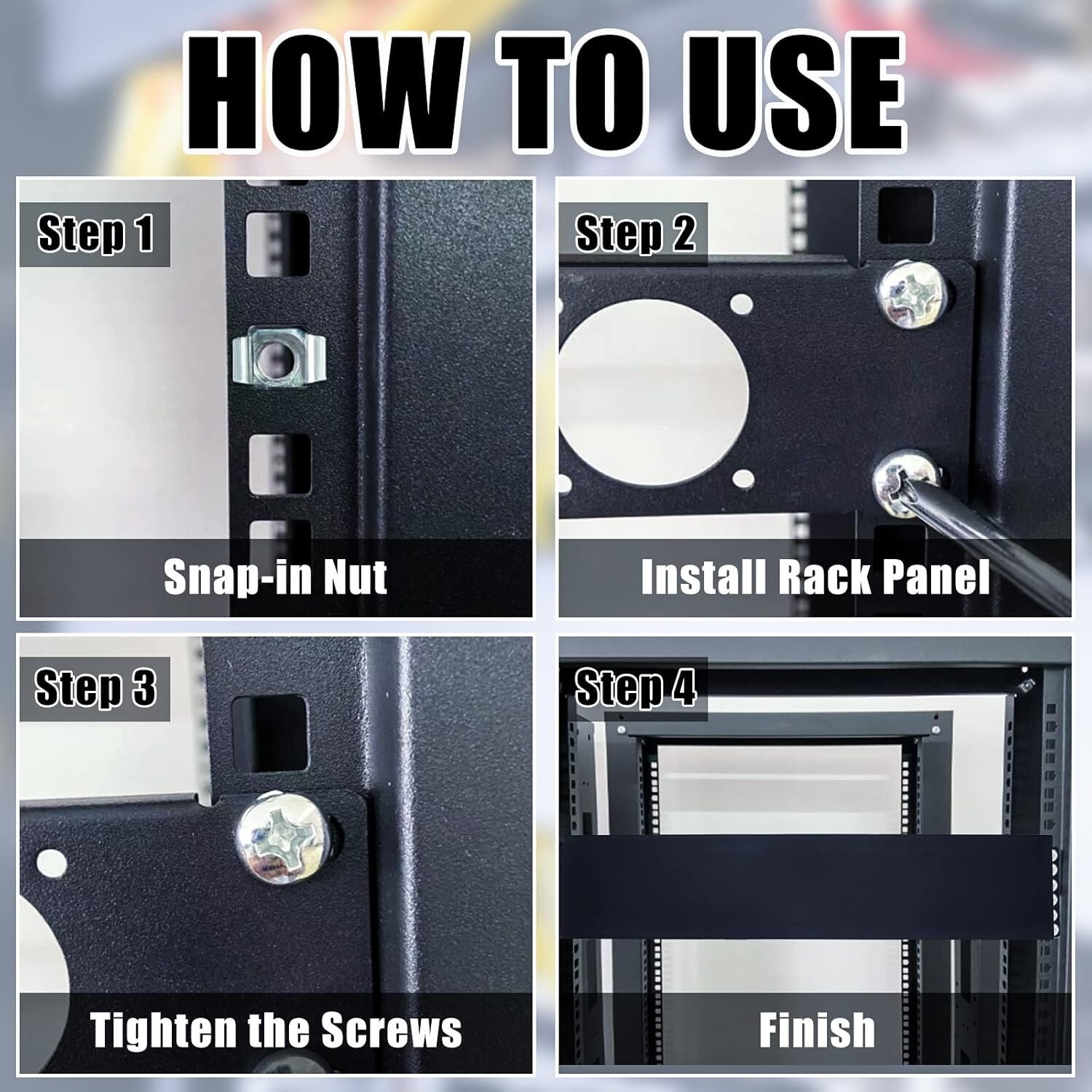 HOW TO USE

Step 1

Snap-in Nut

Step 2

Install Rack Panel

Step 3

Tighten the Screws

Step 4

Finish