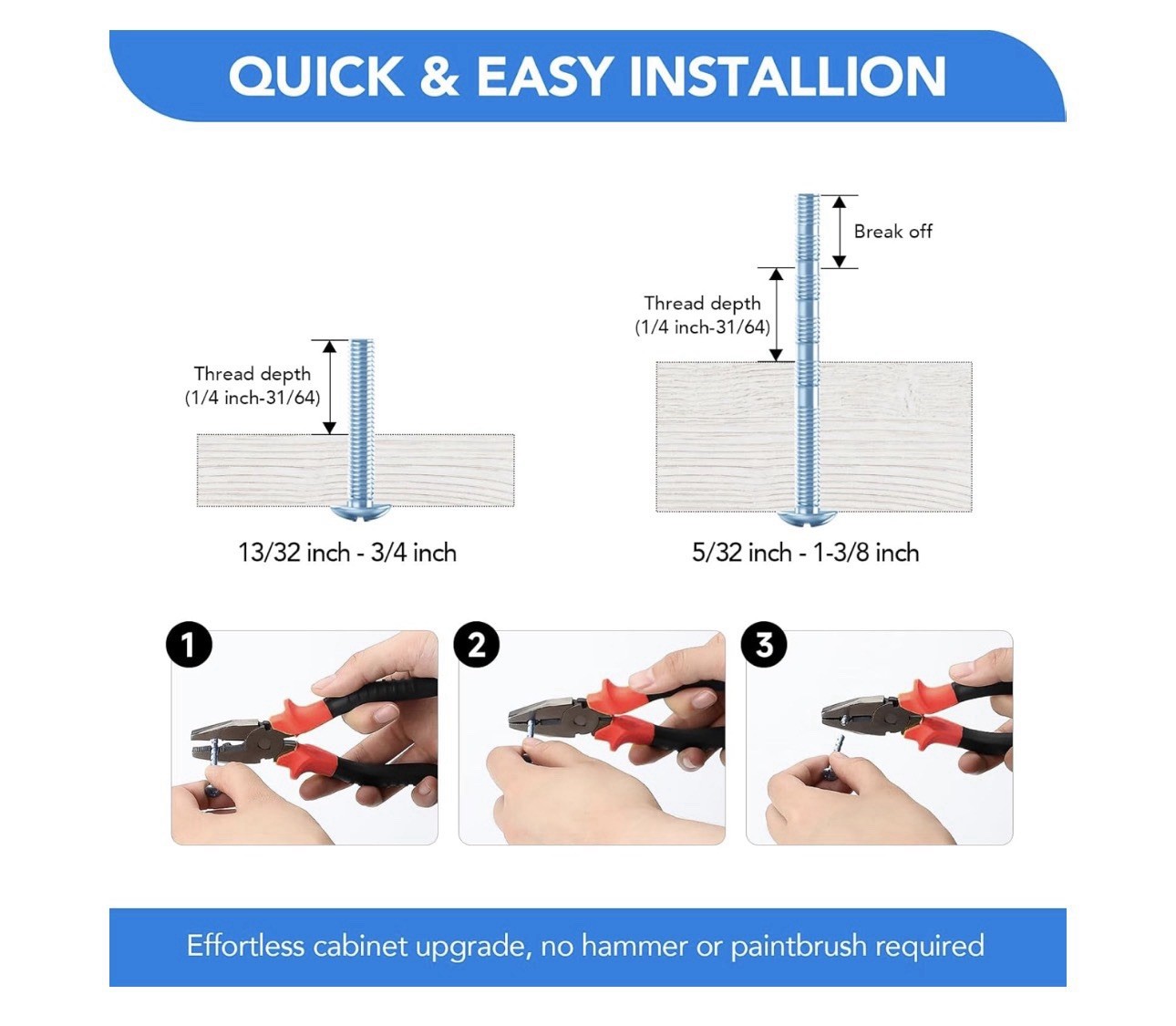 QUICK & EASY INSTALLION

Thread depth
(1/4 inch-31/64)

13/32 inch - 3/4 inch

Break off

Thread depth
(1/4 inch-31/64)

5/32 inch - 1-3/8 inch

1

2

3

Effortless cabinet upgrade, no hammer or paintbrush required