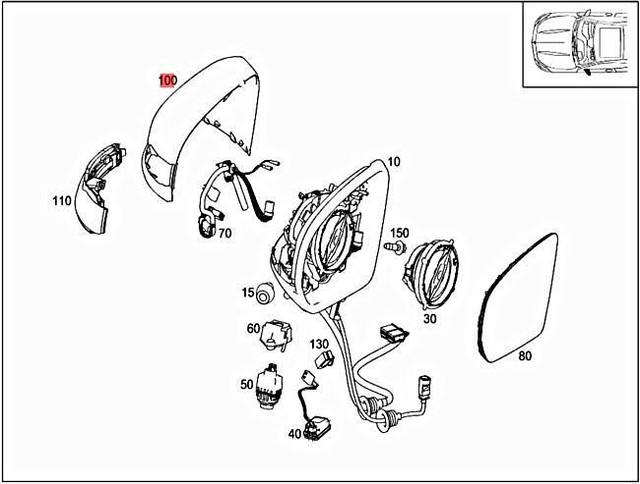 100
110
70
10
150
15
30
60
130
80
50
40