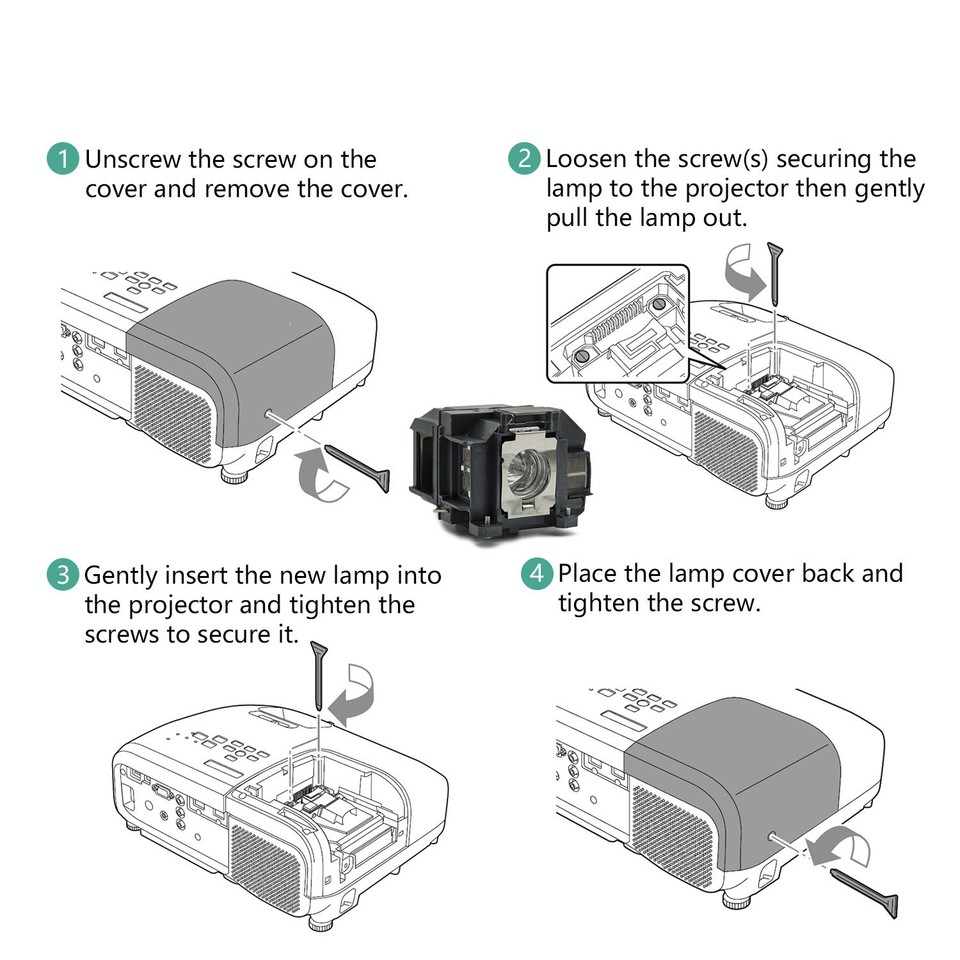 1 Unscrew the screw on the cover and remove the cover.

2 Loosen the screw(s) securing the lamp to the projector then gently pull the lamp out.

3 Gently insert the new lamp into the projector and tighten the screws to secure it.

4 Place the lamp cover back and tighten the screw.