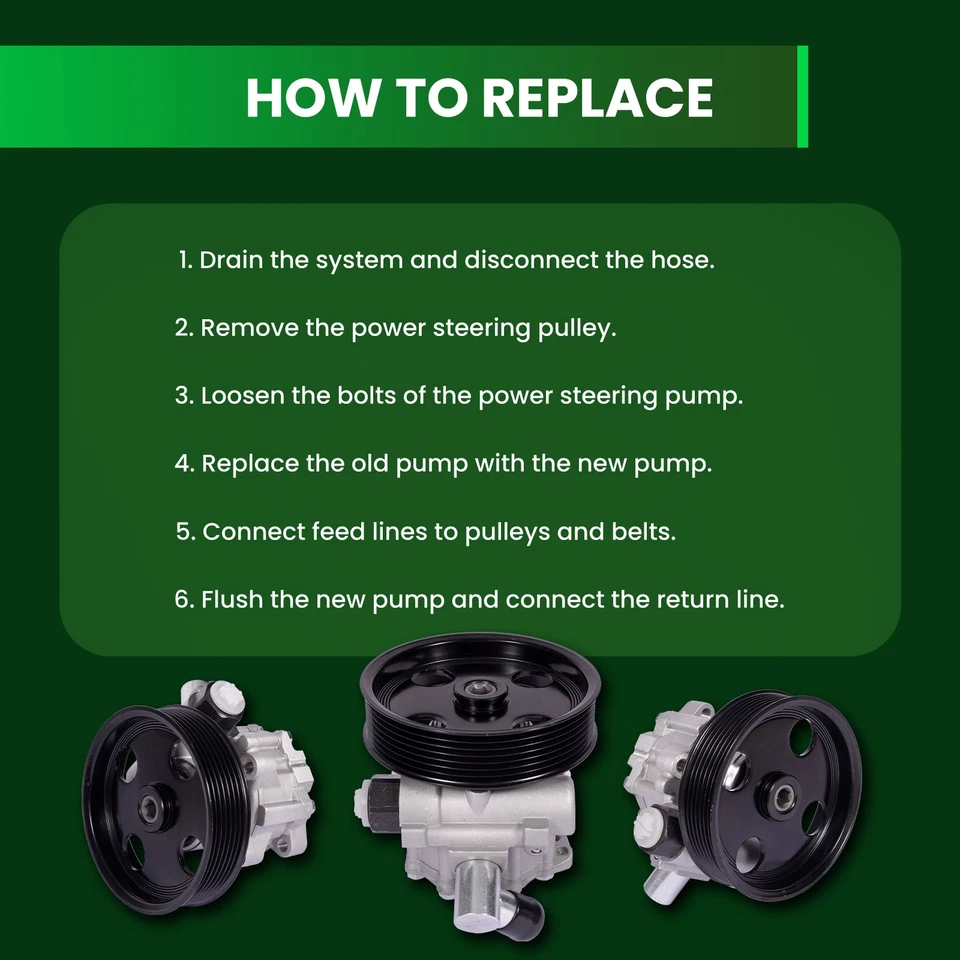 HOW TO REPLACE

1. Drain the system and disconnect the hose.

2. Remove the power steering pulley.

3. Loosen the bolts of the power steering pump.

4. Replace the old pump with the new pump.

5. Connect feed lines to pulleys and belts.

6. Flush the new pump and connect the return line.