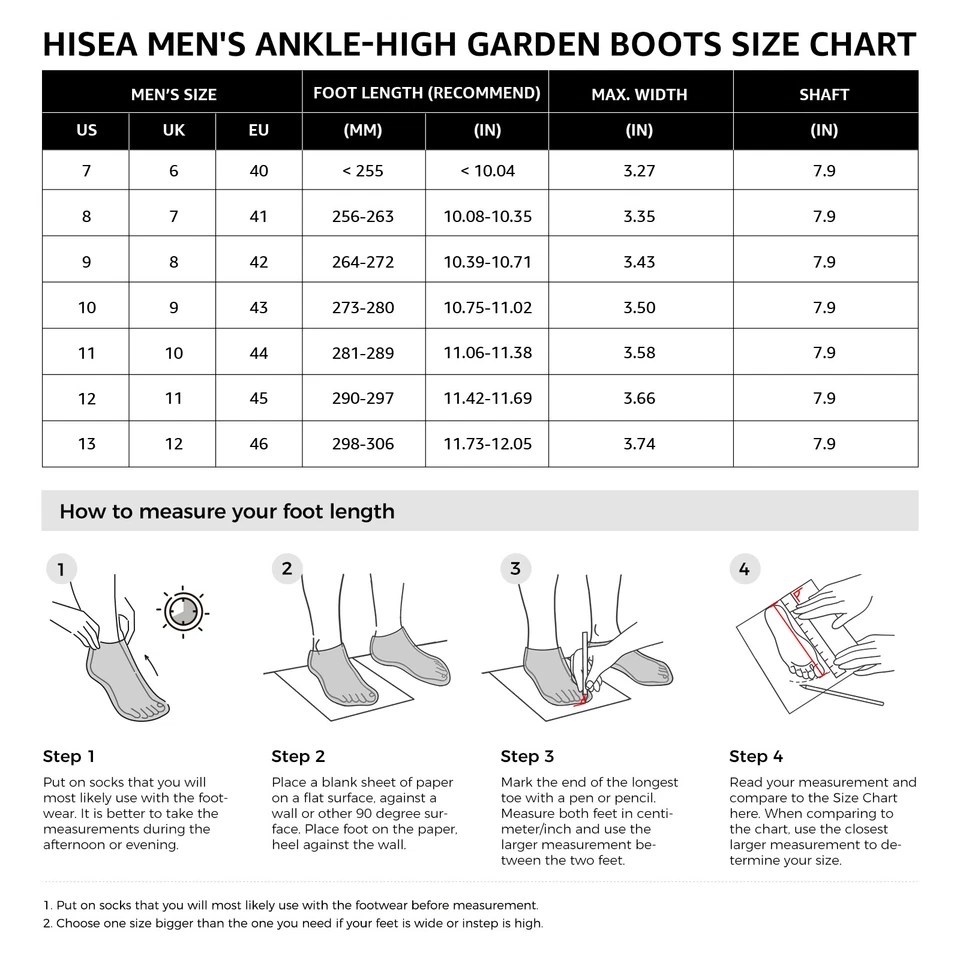 HISEA MEN'S ANKLE-HIGH GARDEN BOOTS SIZE CHART

| MEN'S SIZE | | | FOOT LENGTH (RECOMMEND) | | MAX. WIDTH | SHAFT |
|---|---|---|---|---|---|---|
| US | UK | EU | (MM) | (IN) | (IN) | (IN) |
| 7 | 6 | 40 | < 255 | < 10.04 | 3.27 | 7.9 |
| 8 | 7 | 41 | 256-263 | 10.08-10.35 | 3.35 | 7.9 |
| 9 | 8 | 42 | 264-272 | 10.39-10.71 | 3.43 | 7.9 |
| 10 | 9 | 43 | 273-280 | 10.75-11.02 | 3.50 | 7.9 |
| 11 | 10 | 44 | 281-289 | 11.06-11.38 | 3.58 | 7.9 |
| 12 | 11 | 45 | 290-297 | 11.42-11.69 | 3.66 | 7.9 |
| 13 | 12 | 46 | 298-306 | 11.73-12.05 | 3.74 | 7.9 |

How to measure your foot length

1

Step 1
Put on socks that you will most likely use with the footwear. It is better to take the measurements during the afternoon or evening.

2

Step 2
Place a blank sheet of paper on a flat surface, against a wall or other 90 degree surface. Place foot on the paper, heel against the wall.

3

Step 3
Mark the end of the longest toe with a pen or pencil. Measure both feet in centimeter/inch and use the larger measurement between the two feet.

4

Step 4
Read your measurement and compare to the Size Chart here. When comparing to the chart, use the closest larger measurement to determine your size.

1. Put on socks that you will most likely use with the footwear before measurement.
2. Choose one size bigger than the one you need if your feet is wide or instep is high.