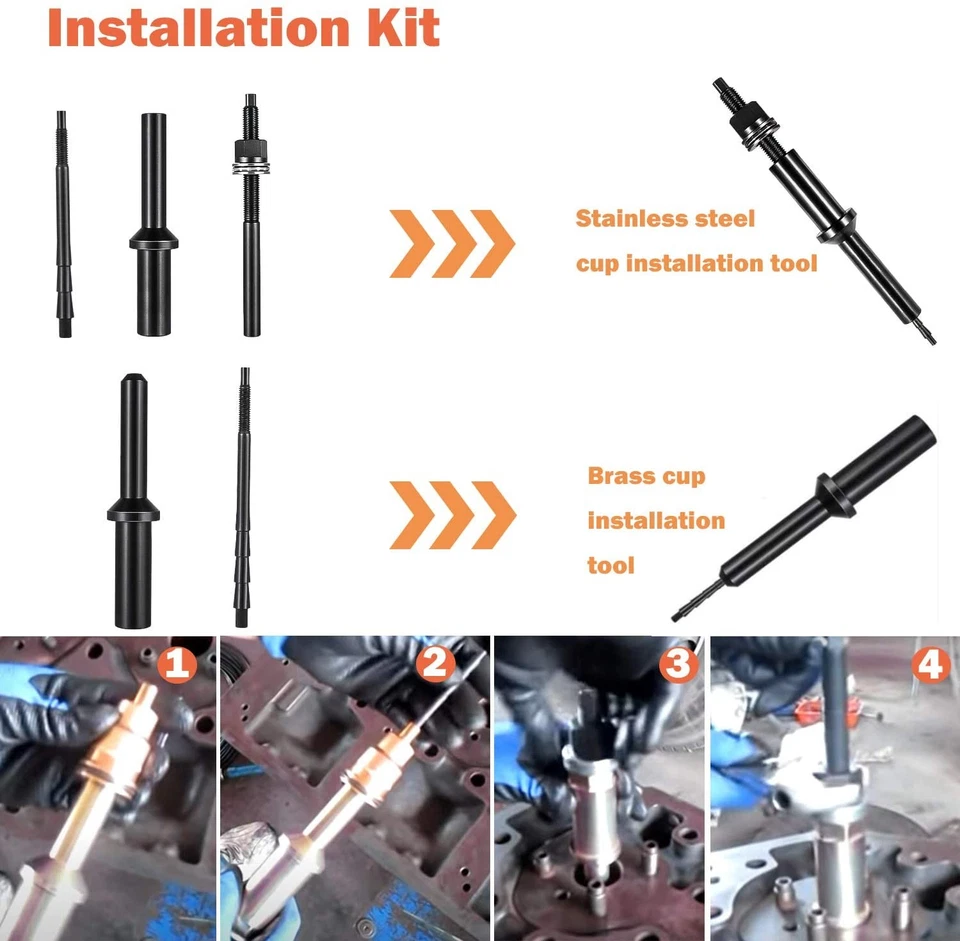 Installation Kit

Stainless steel cup installation tool

Brass cup installation tool

1

2

3

4