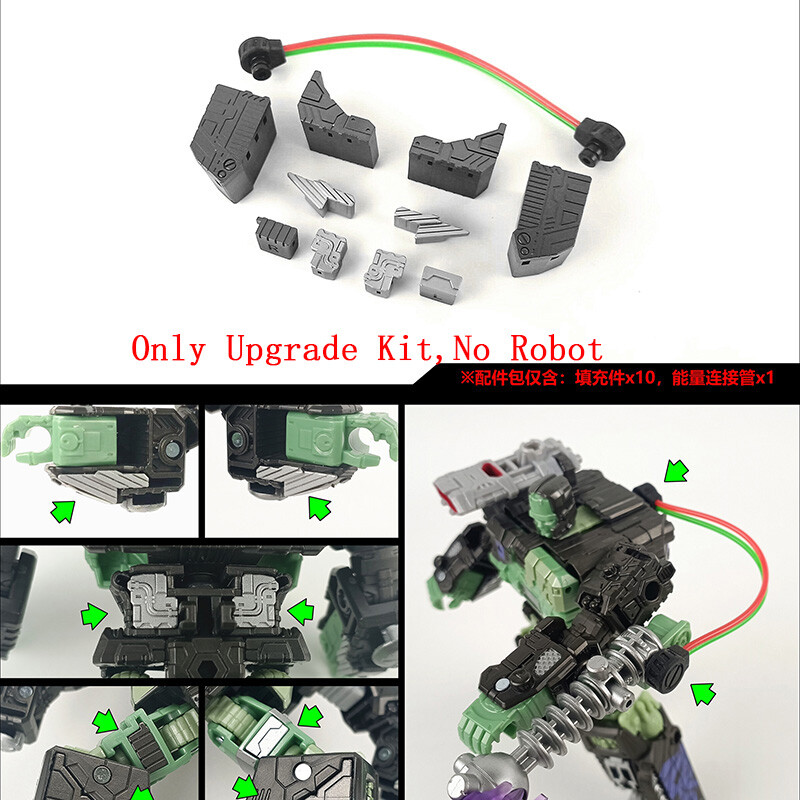 Only Upgrade Kit,No Robot

※配件包仅含：填充件x10，能量连接管x1