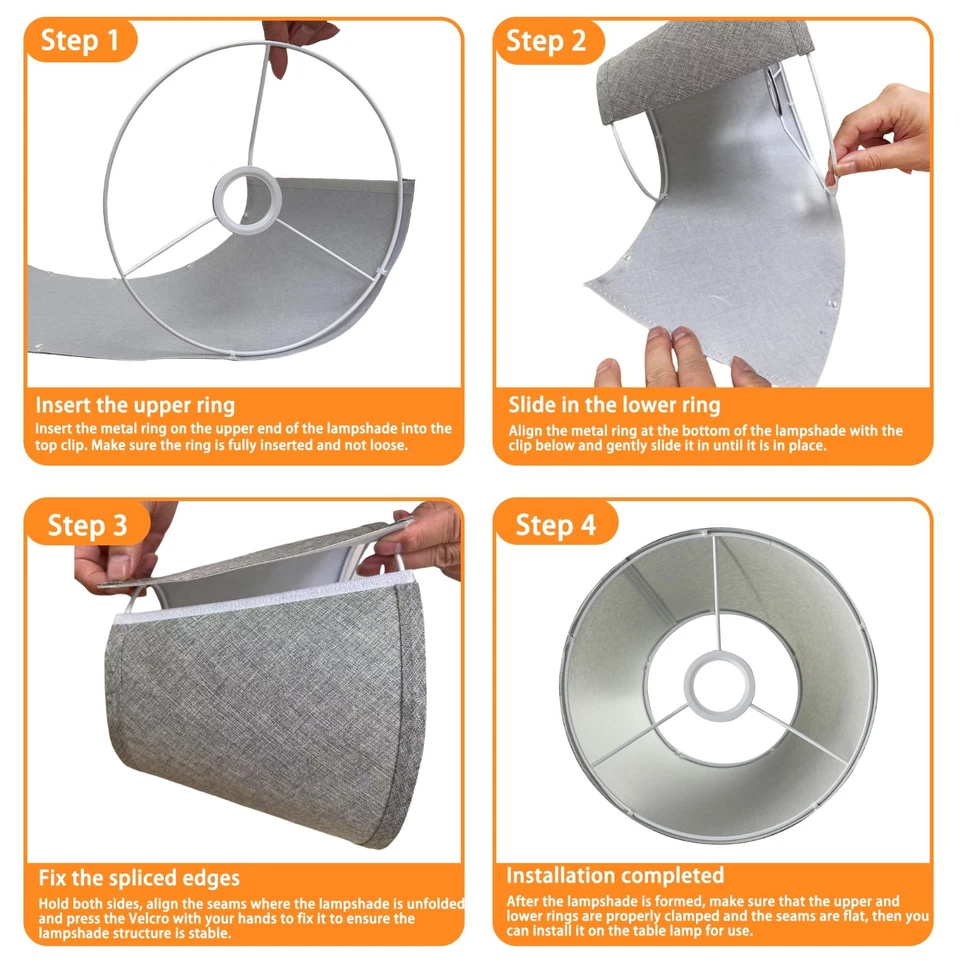 Step 1

Insert the upper ring
Insert the metal ring on the upper end of the lampshade into the top clip. Make sure the ring is fully inserted and not loose.

Step 2

Slide in the lower ring
Align the metal ring at the bottom of the lampshade with the clip below and gently slide it in until it is in place.

Step 3

Fix the spliced edges
Hold both sides, align the seams where the lampshade is unfolded and press the Velcro with your hands to fix it to ensure the lampshade structure is stable.

Step 4

Installation completed
After the lampshade is formed, make sure that the upper and lower rings are properly clamped and the seams are flat, then you can install it on the table lamp for use.