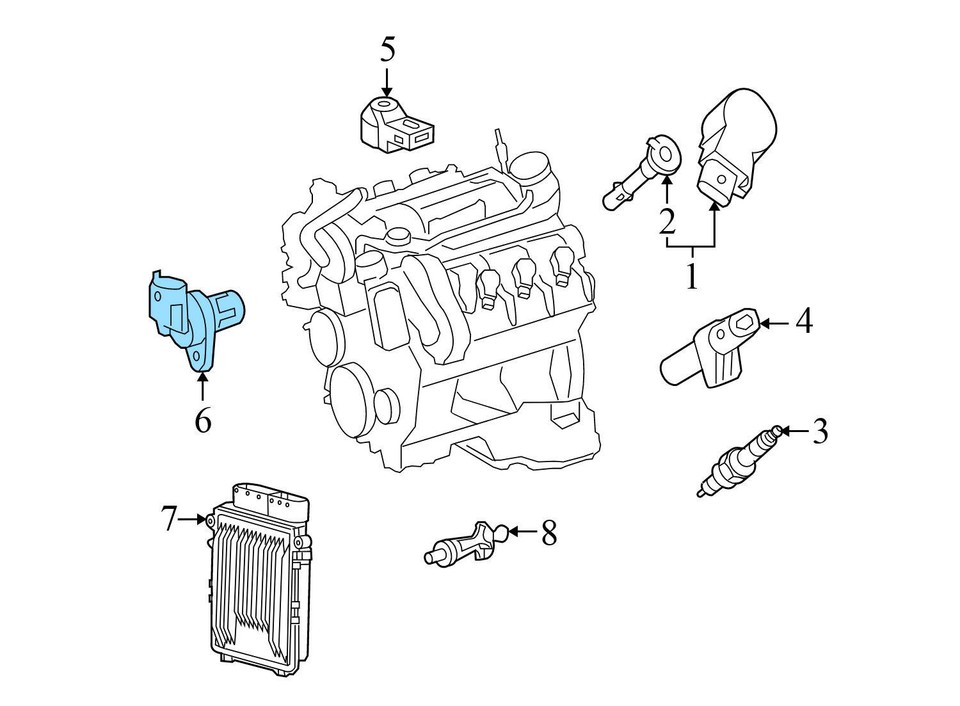 5
2
1
4
6
3
7
8