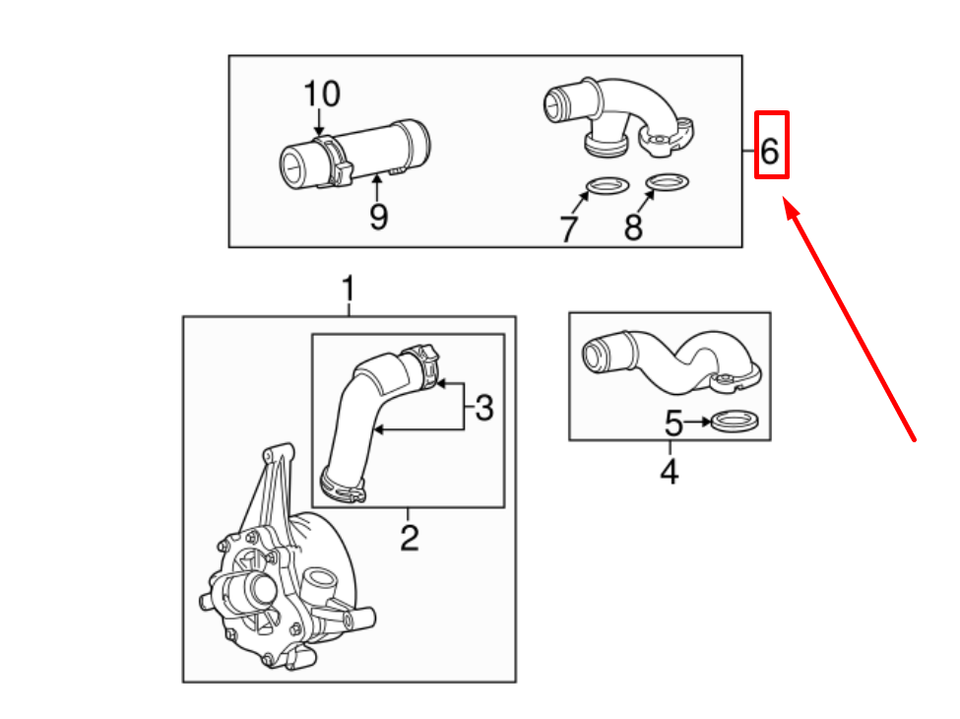 10
9
7
8
6
1
3
2
5
4