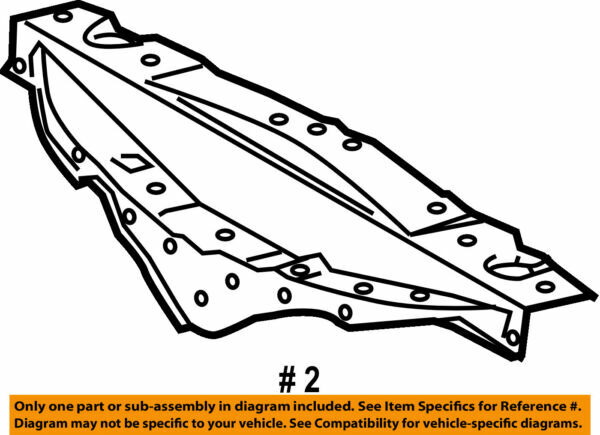 # 2

Only one part or sub-assembly in diagram included. See Item Specifics for Reference #.
Diagram may not be specific to your vehicle. See Compatibility for vehicle-specific diagrams.