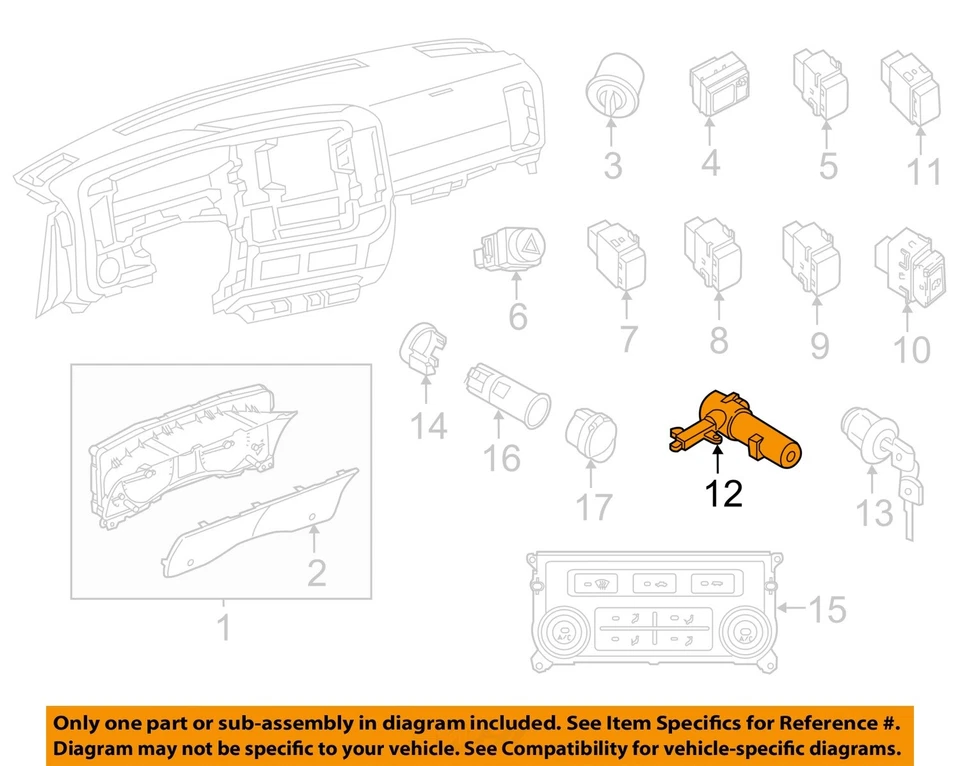 3
4
5
11
6
7
8
9
10
14
16
17
12
13
2
1
15

Only one part or sub-assembly in diagram included. See Item Specifics for Reference #.
Diagram may not be specific to your vehicle. See Compatibility for vehicle-specific diagrams.