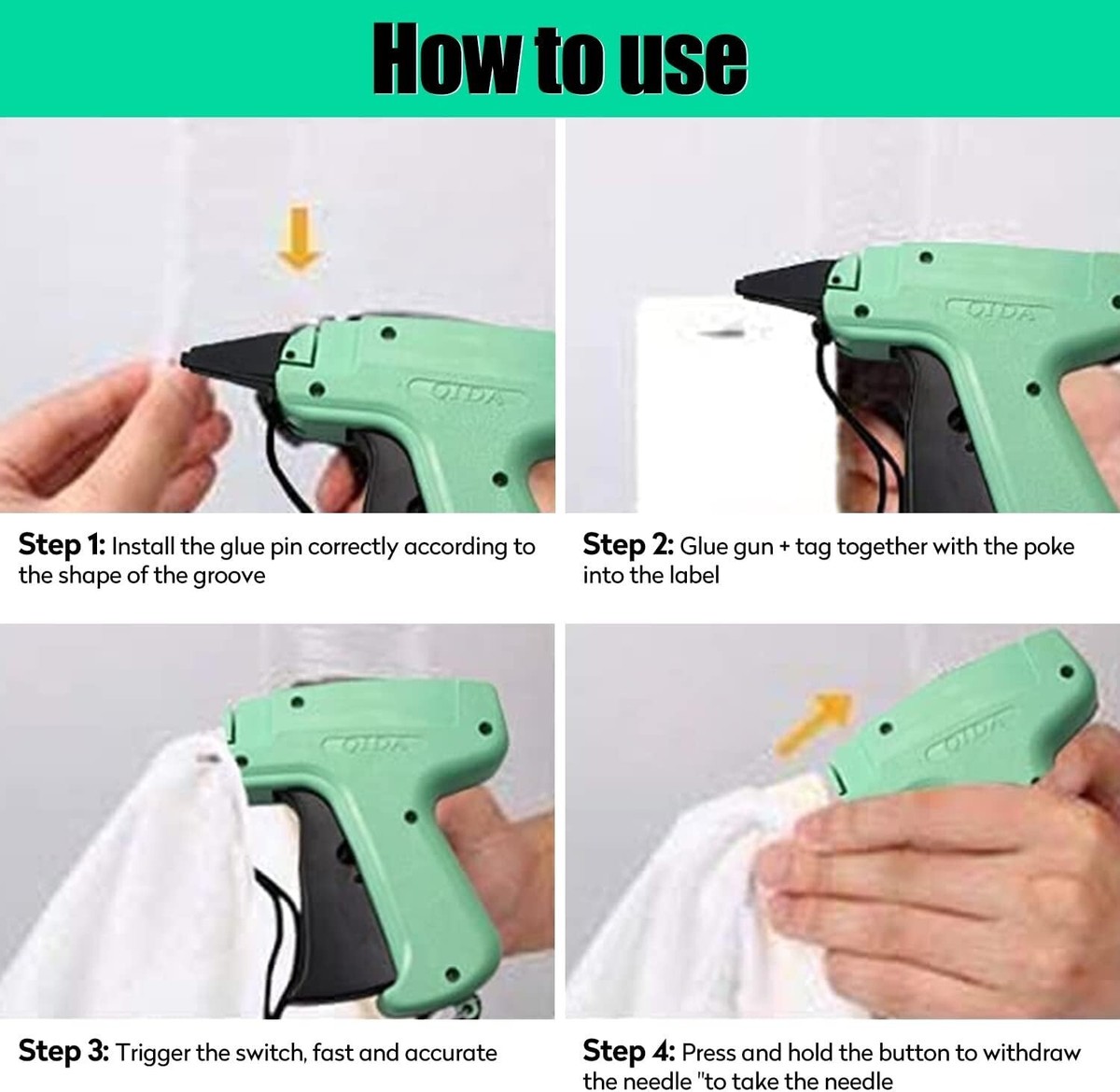 How to use

QIDA

Step 1: Install the glue pin correctly according to the shape of the groove

QIDA

Step 2: Glue gun + tag together with the poke into the label

QIDA

Step 3: Trigger the switch, fast and accurate

QIDA

Step 4: Press and hold the button to withdraw the needle "to take the needle