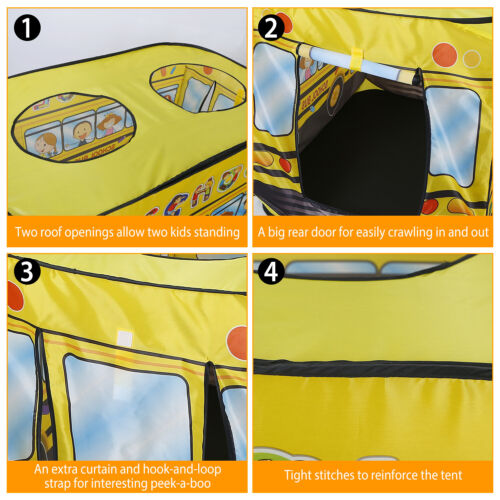 1

Two roof openings allow two kids standing

2

A big rear door for easily crawling in and out

3

An extra curtain and hook-and-loop strap for interesting peek-a-boo

4

Tight stitches to reinforce the tent