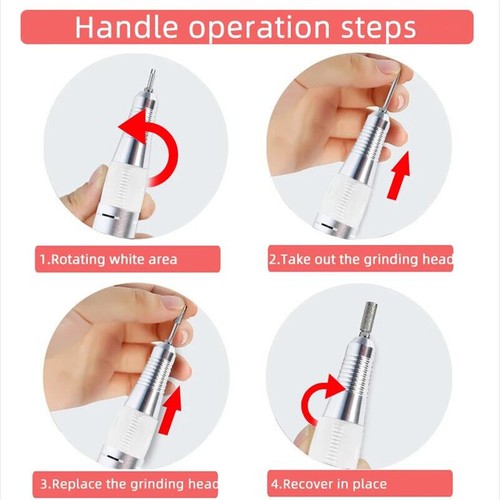 Handle operation steps

1.Rotating white area

2.Take out the grinding head

3.Replace the grinding head

4.Recover in place