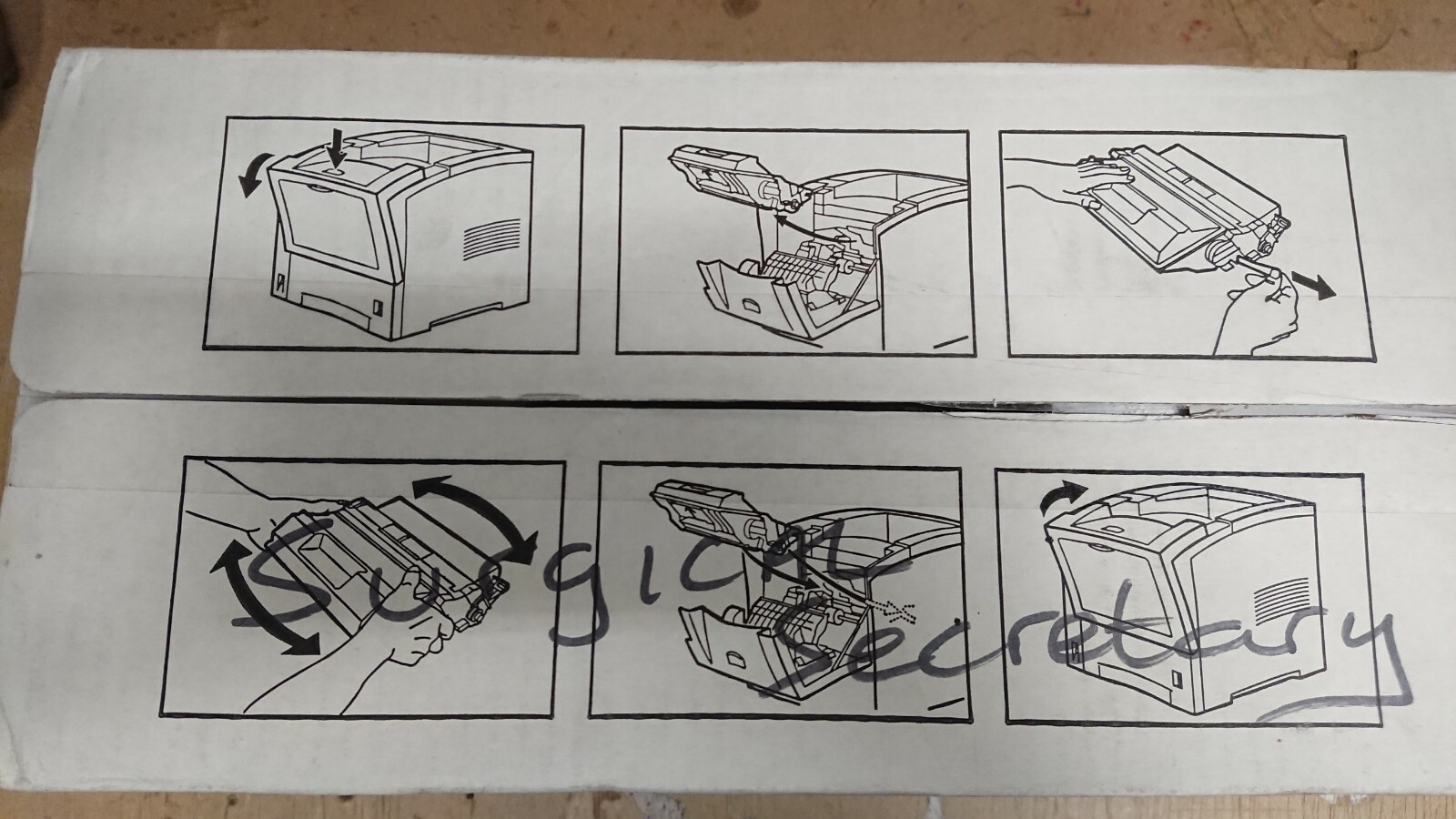 Surgical Secretary