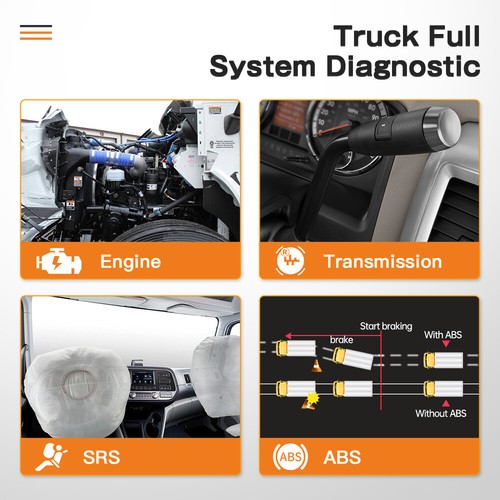 Truck Full
System Diagnostic

Engine

Transmission

Start braking
brake
With ABS
Without ABS

SRS

ABS
ABS