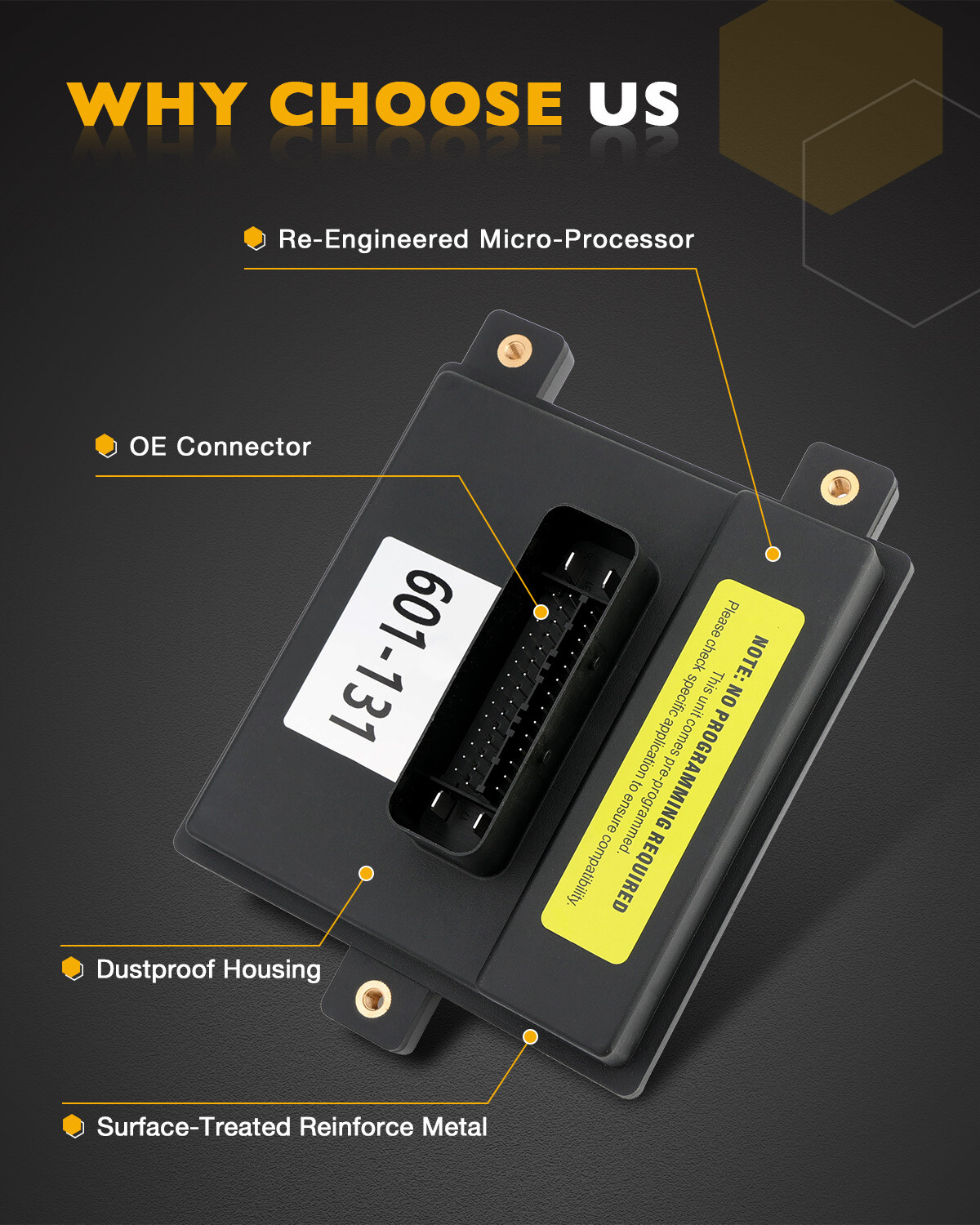 WHY CHOOSE US

Re-Engineered Micro-Processor

OE Connector

601-131

NOTE: NO PROGRAMMING REQUIRED
This unit comes pre-programmed.
Please check specific application to ensure compatibility.

Dustproof Housing

Surface-Treated Reinforce Metal