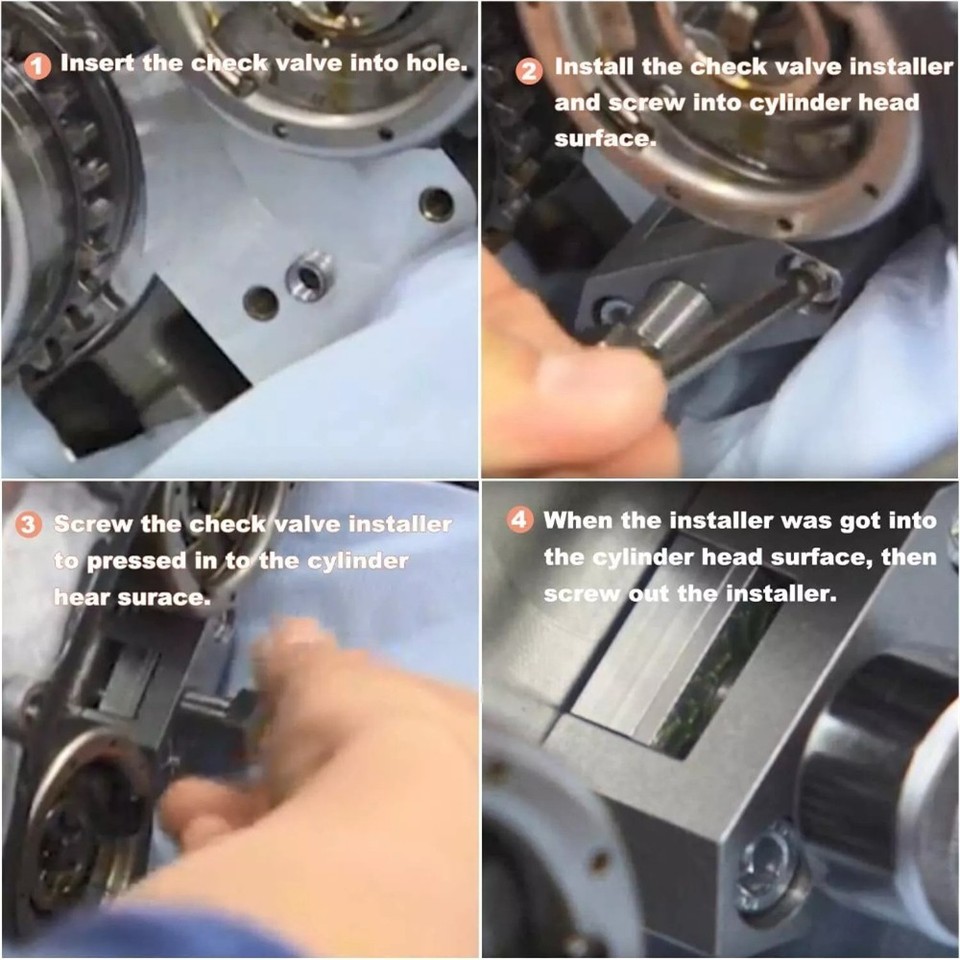 1 Insert the check valve into hole.

2 Install the check valve installer and screw into cylinder head surface.

3 Screw the check valve installer to pressed in to the cylinder hear surace.

4 When the installer was got into the cylinder head surface, then screw out the installer.