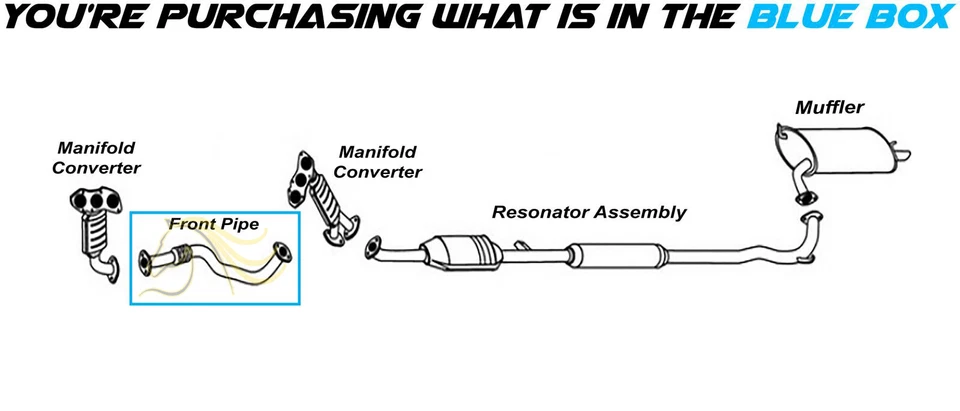 YOU'RE PURCHASING WHAT IS IN THE BLUE BOX

Manifold Converter

Front Pipe

Manifold Converter

Resonator Assembly

Muffler