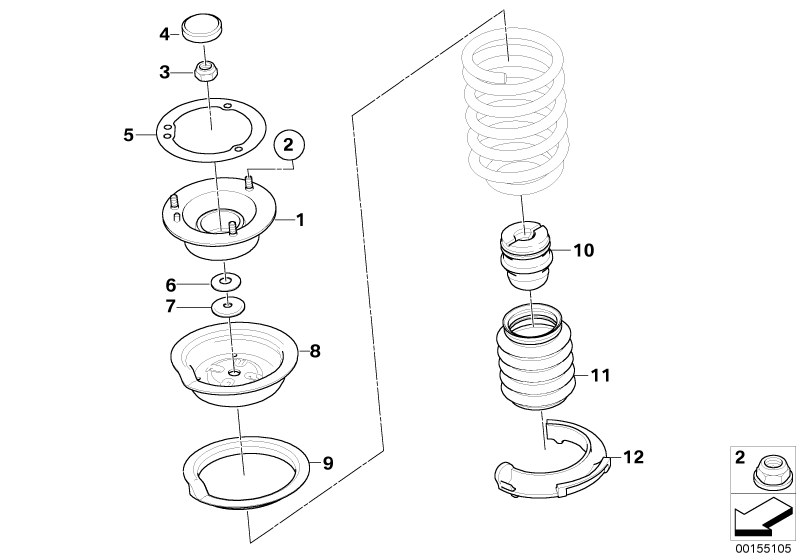 4
3
5
2
1
6
7
8
9
10
11
12
2
00155105