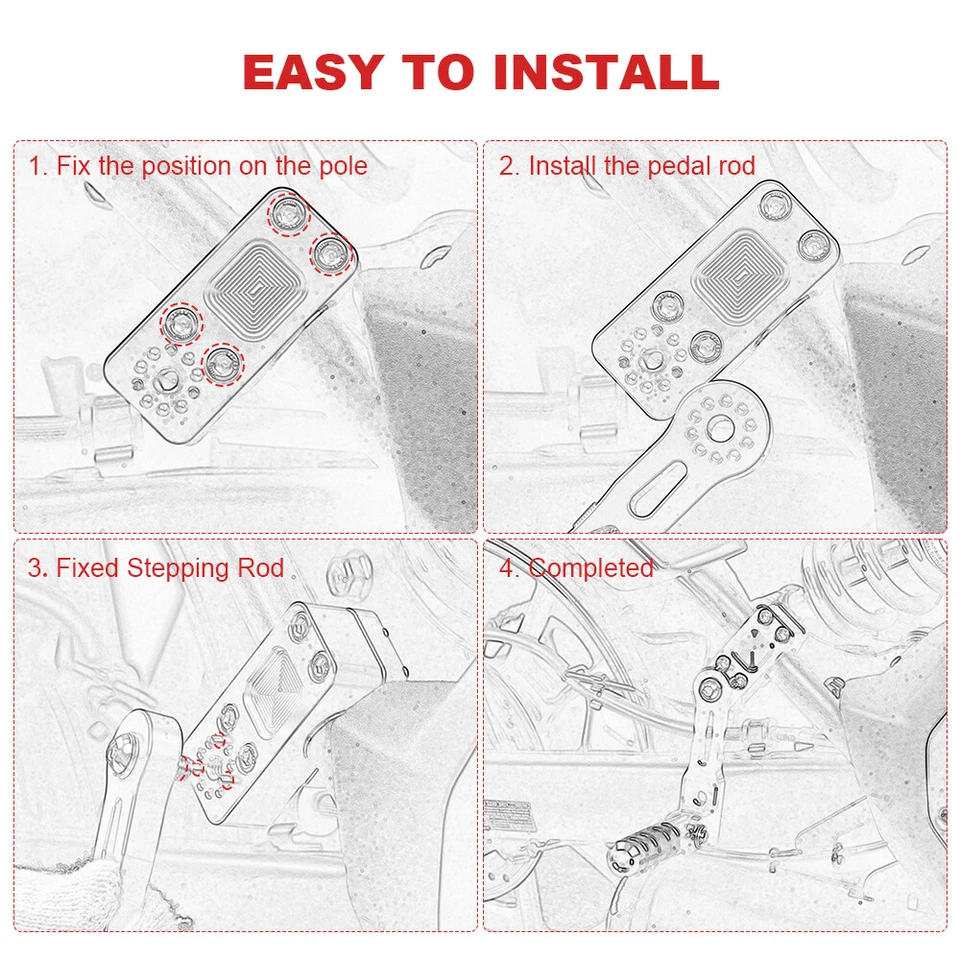 EASY TO INSTALL

1. Fix the position on the pole

2. Install the pedal rod

3. Fixed Stepping Rod

4. Completed