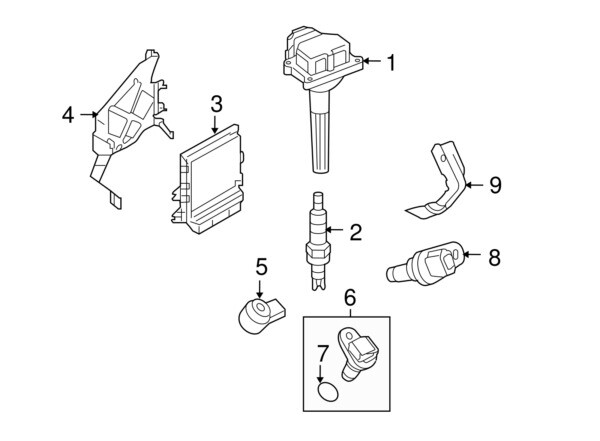 1
4
3
9
2
8
5
6
7