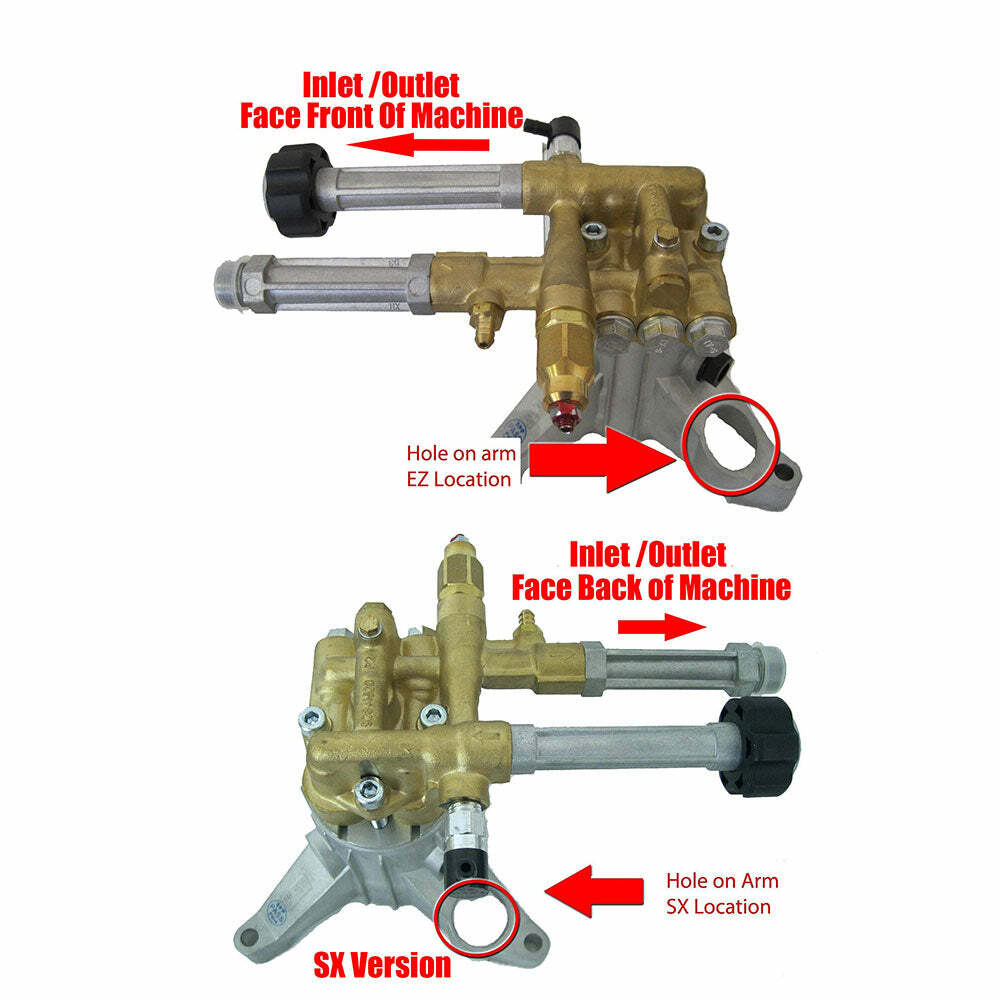 Inlet /Outlet
Face Front Of Machine

Hole on arm
EZ Location

Inlet /Outlet
Face Back of Machine

Hole on Arm
SX Location

SX Version