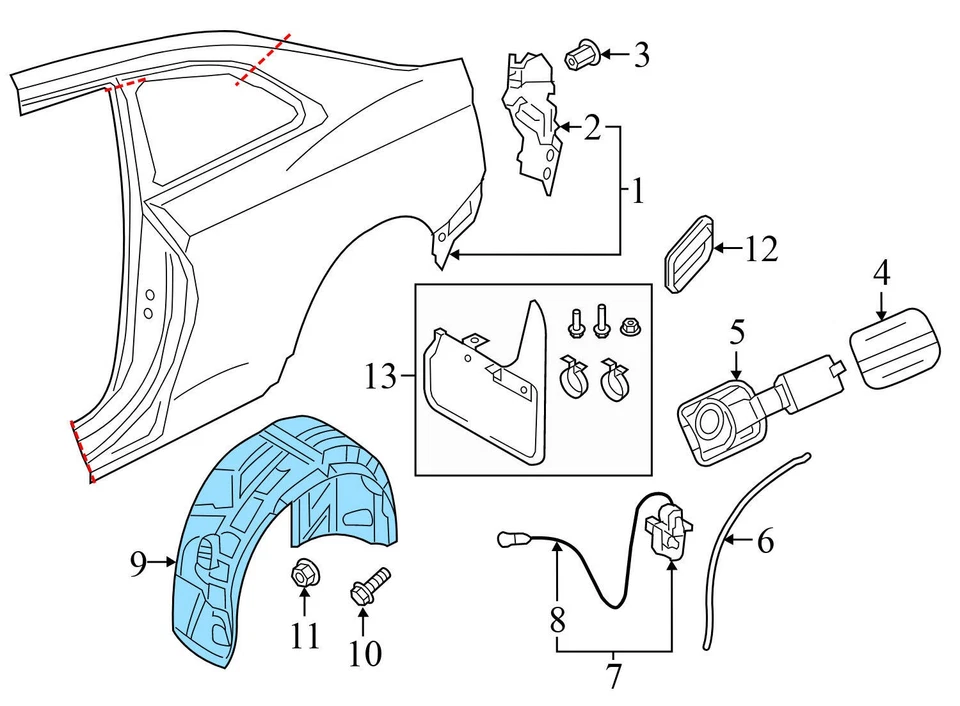 3
2
1
12
4
5
13
6
9
11
10
8
7